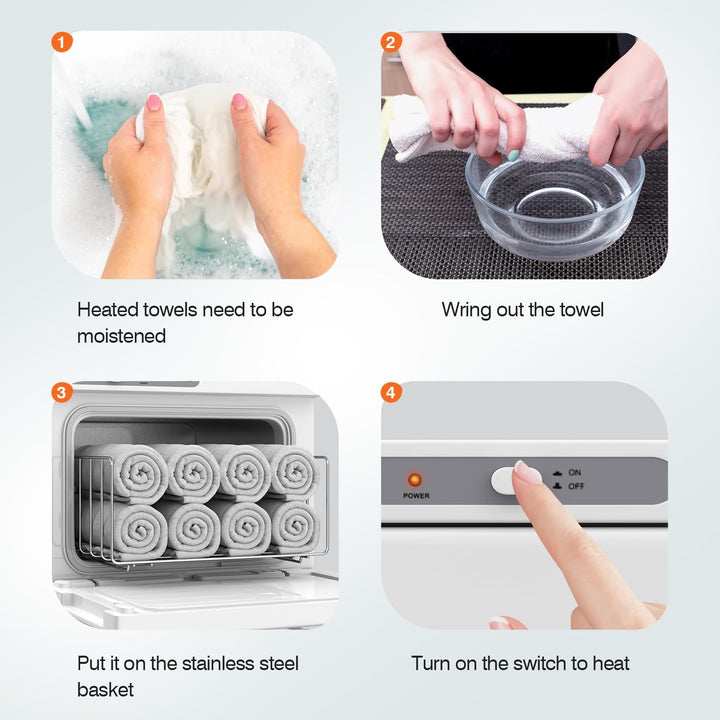 1

Heated towels need to be moistened

2

Wring out the towel

3

Put it on the stainless steel basket

4

POWER

ON
OFF

Turn on the switch to heat