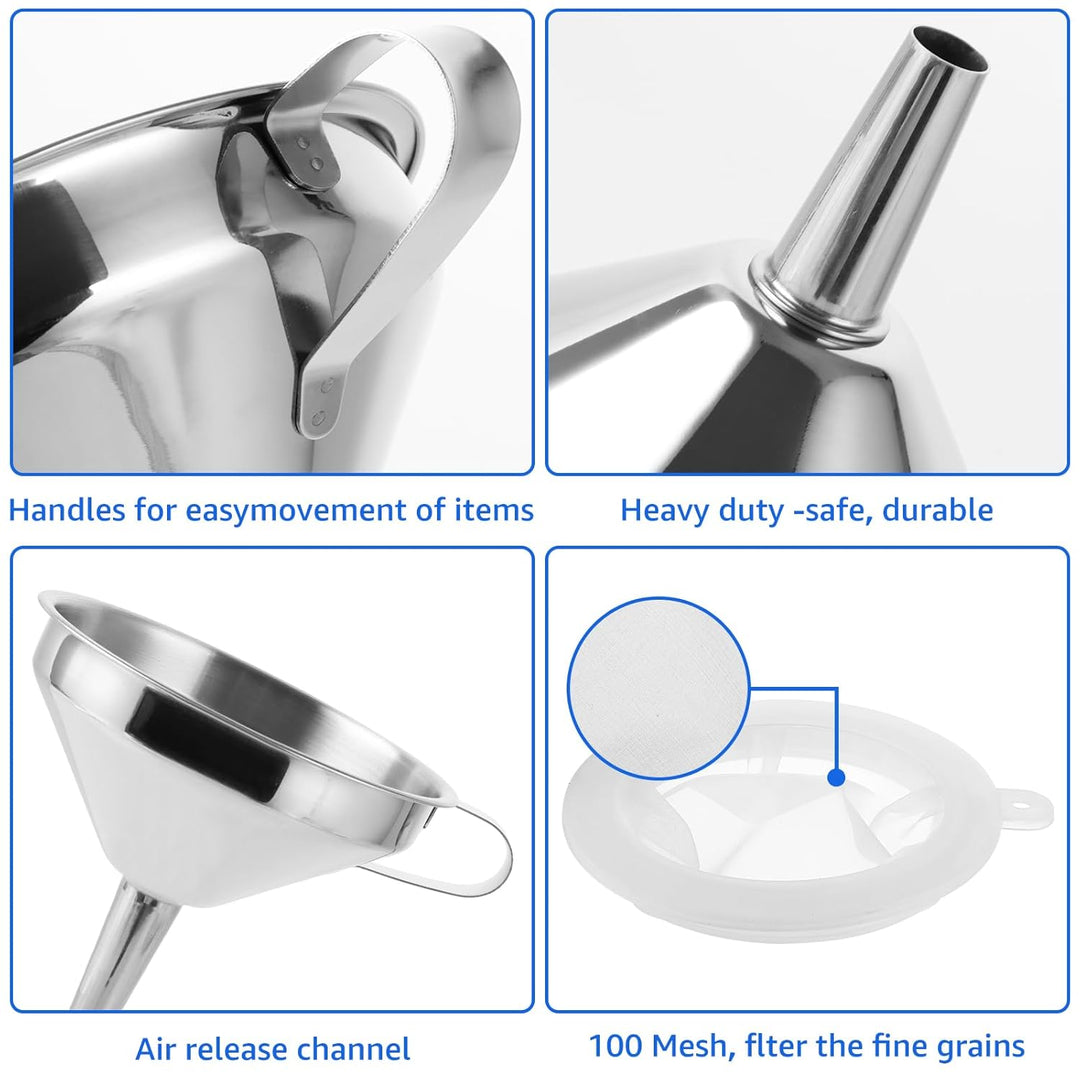 Handles for easymovement of items

Heavy duty -safe, durable

Air release channel

100 Mesh, flter the fine grains