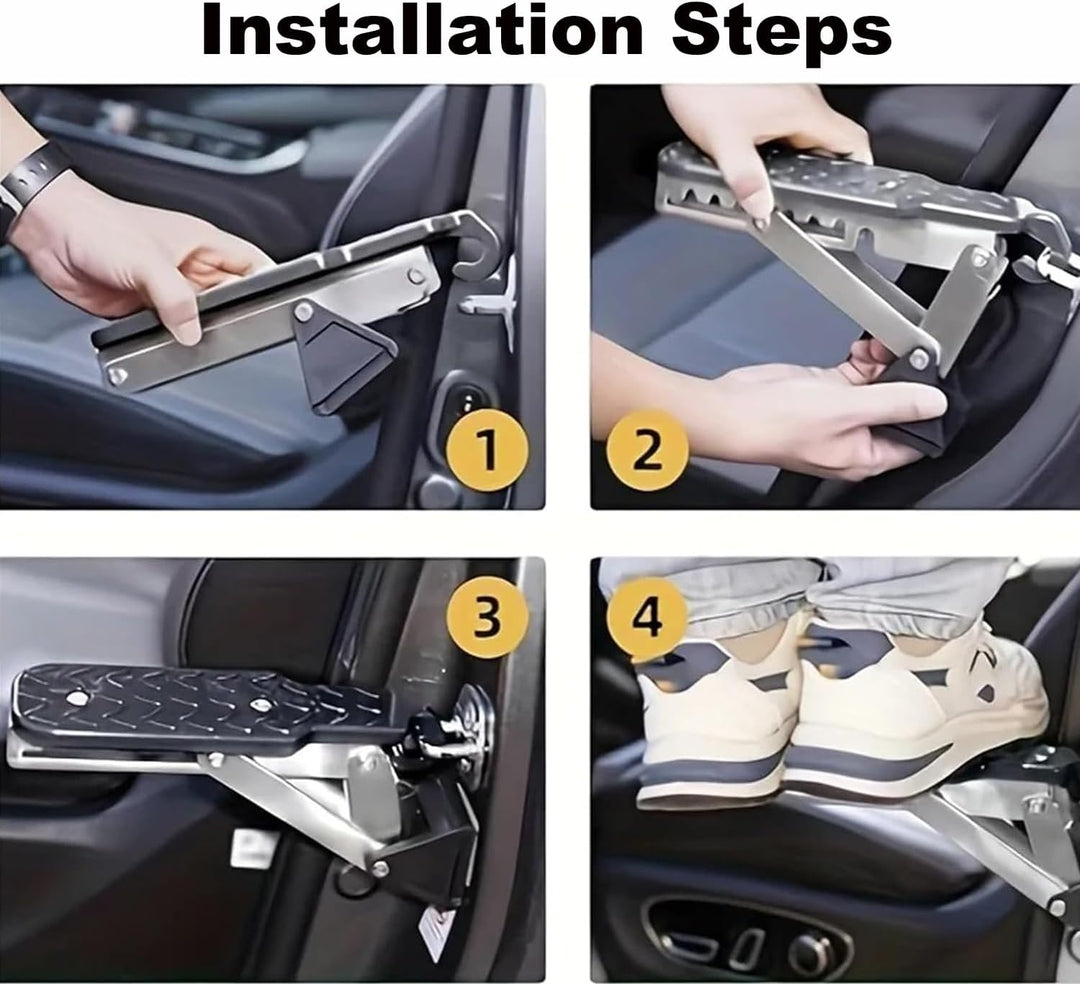 Installation Steps

1

2

3

4