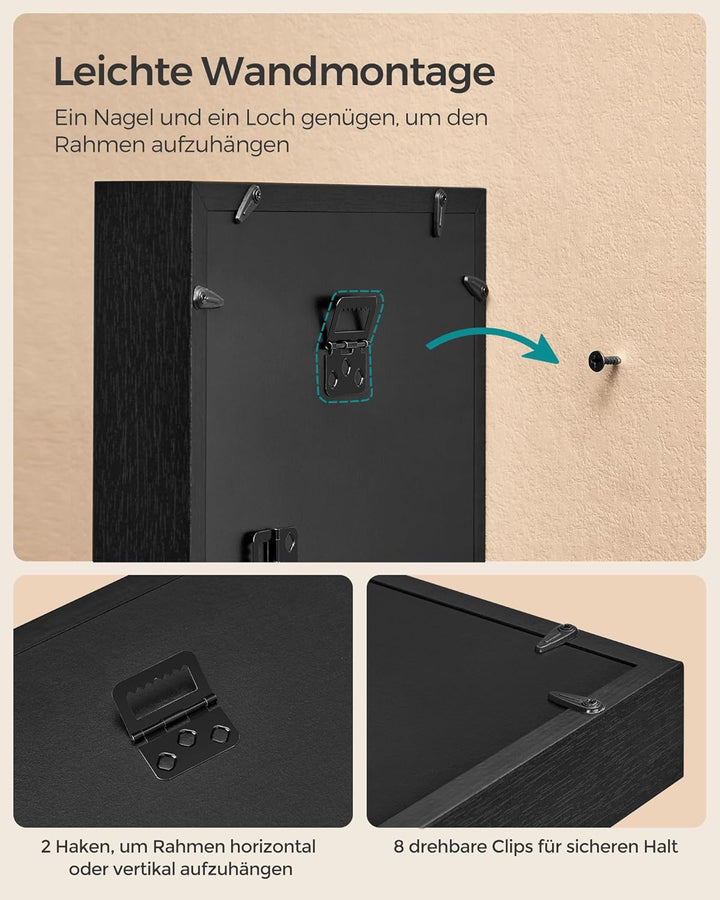 Leichte Wandmontage

Ein Nagel und ein Loch genügen, um den Rahmen aufzuhängen

2 Haken, um Rahmen horizontal oder vertikal aufzuhängen

8 drehbare Clips für sicheren Halt