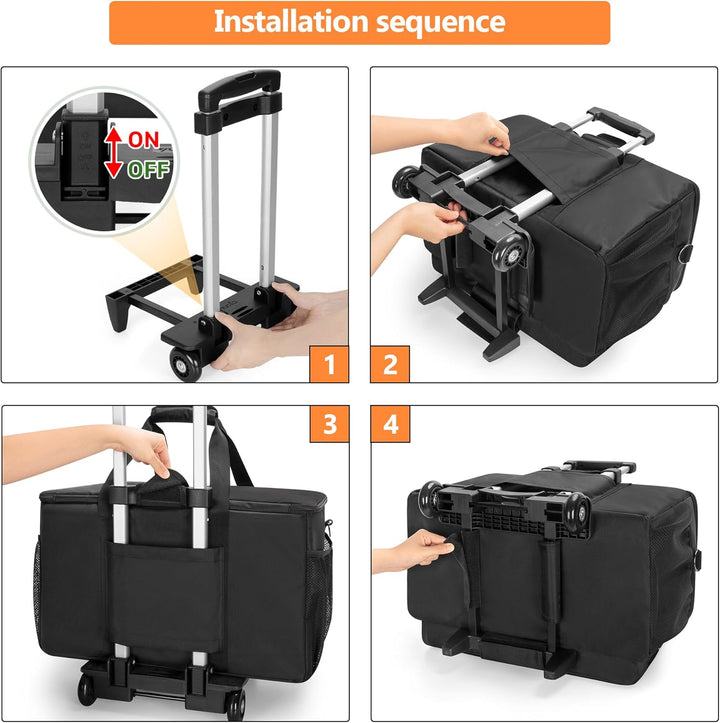 Installation sequence

ON
OFF

1

2

3

4