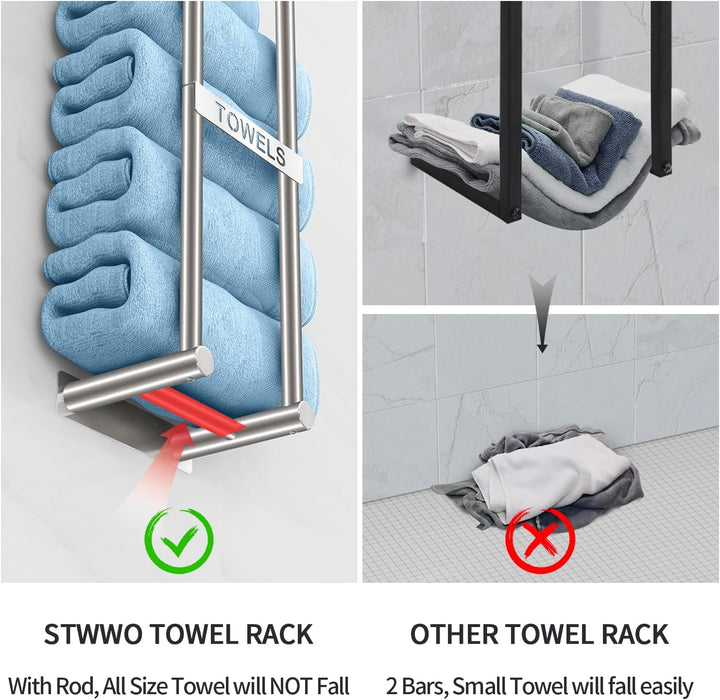 TOWELS

STWWO TOWEL RACK

With Rod, All Size Towel will NOT Fall

OTHER TOWEL RACK

2 Bars, Small Towel will fall easily