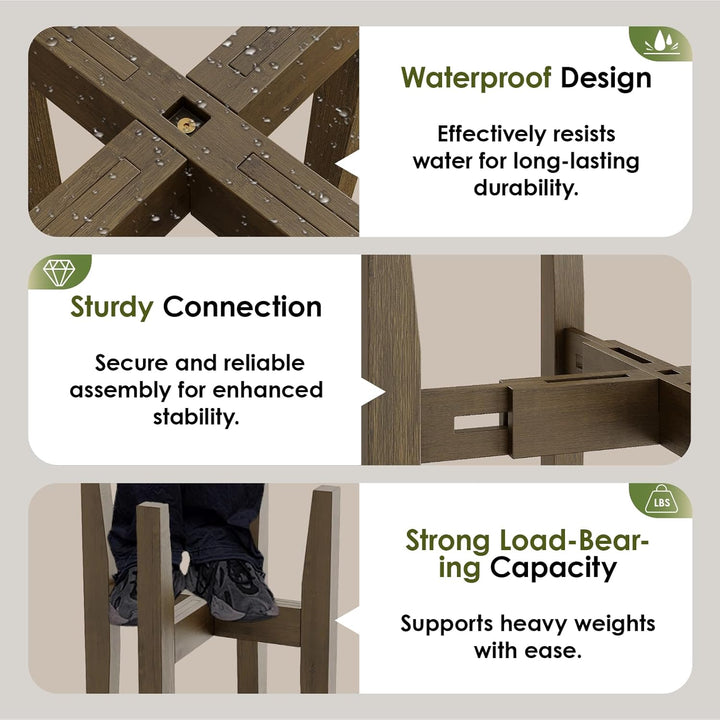 Waterproof Design

Effectively resists water for long-lasting durability.

Sturdy Connection

Secure and reliable assembly for enhanced stability.

LBS

Strong Load-Bearing Capacity

Supports heavy weights with ease.