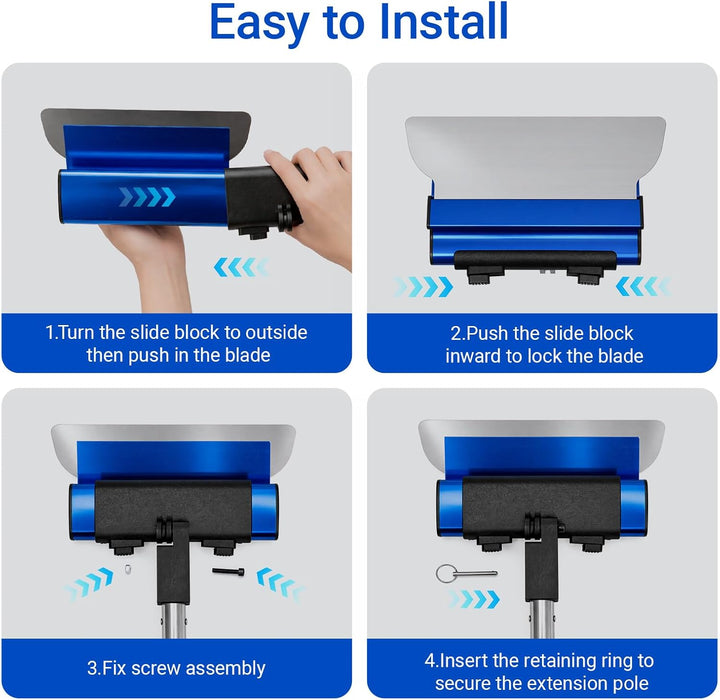 Easy to Install

1.Turn the slide block to outside then push in the blade

2.Push the slide block inward to lock the blade

3.Fix screw assembly

4.Insert the retaining ring to secure the extension pole