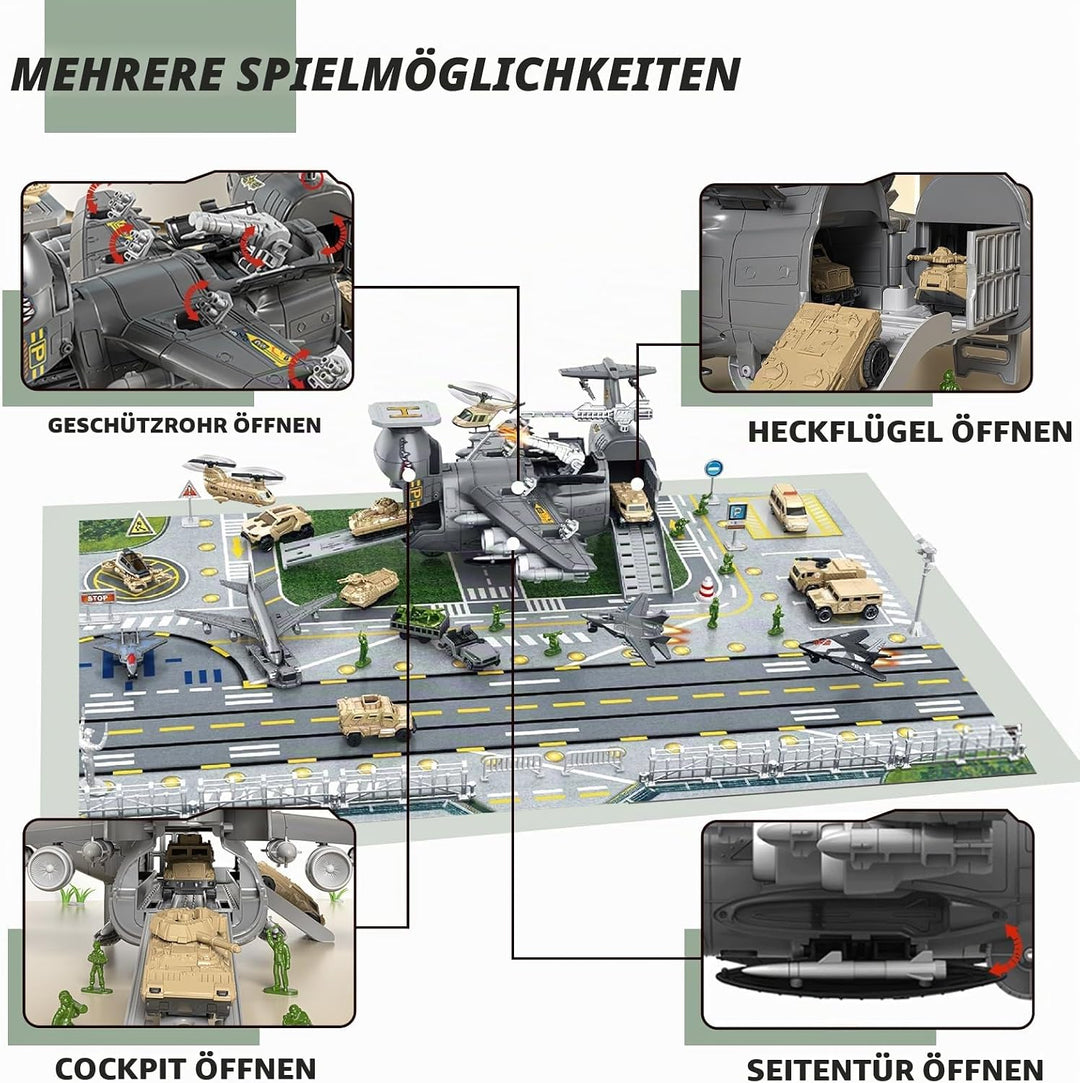 MEHRERE SPIELMÖGLICHKEITEN

GESCHÜTZROHR ÖFFNEN

HECKFLÜGEL ÖFFNEN

STOP

COCKPIT ÖFFNEN

SEITENTÜR ÖFFNEN