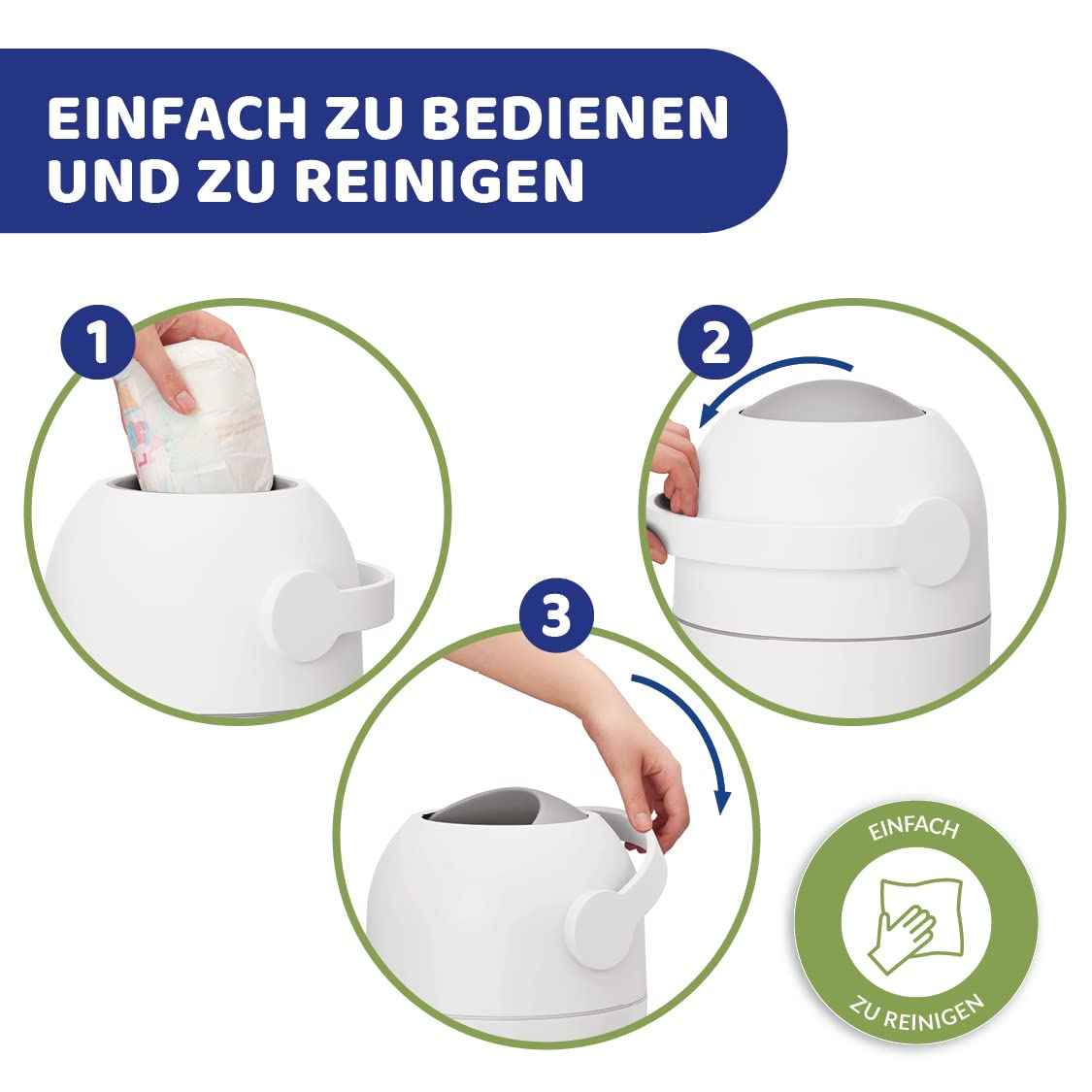 EINFACH ZU BEDIENEN UND ZU REINIGEN

1

2

3

EINFACH

ZU REINIGEN