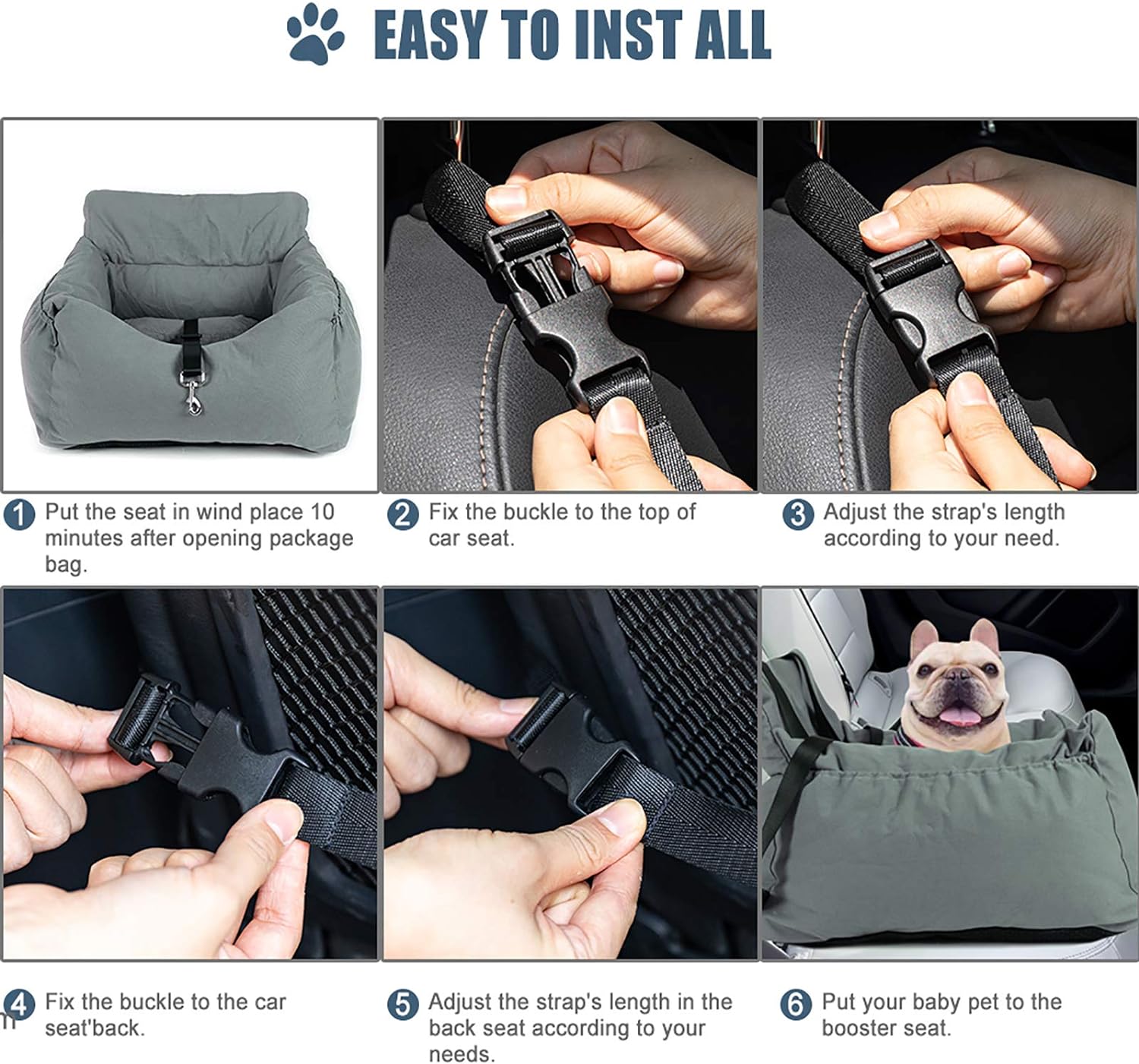 EASY TO INST ALL

1 Put the seat in wind place 10 minutes after opening package bag.

2 Fix the buckle to the top of car seat.

3 Adjust the strap's length according to your need.

4 Fix the buckle to the car seat'back.

5 Adjust the strap's length in the back seat according to your needs.

6 Put your baby pet to the booster seat.