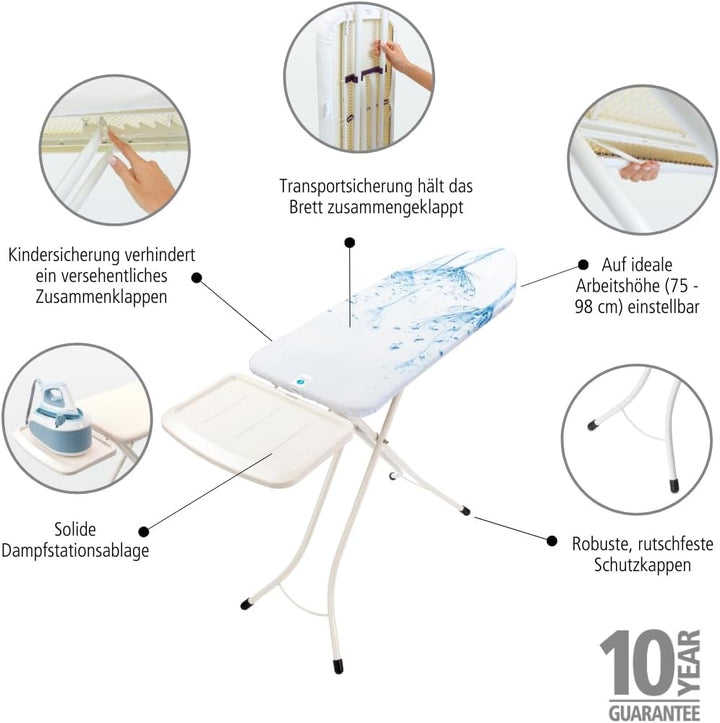 Transportsicherung hält das Brett zusammengeklappt

Kindersicherung verhindert ein versehentliches Zusammenklappen

Auf ideale Arbeitshöhe (75 - 98 cm) einstellbar

Solide Dampfstationsablage

Robuste, rutschfeste Schutzkappen

10 YEAR GUARANTEE