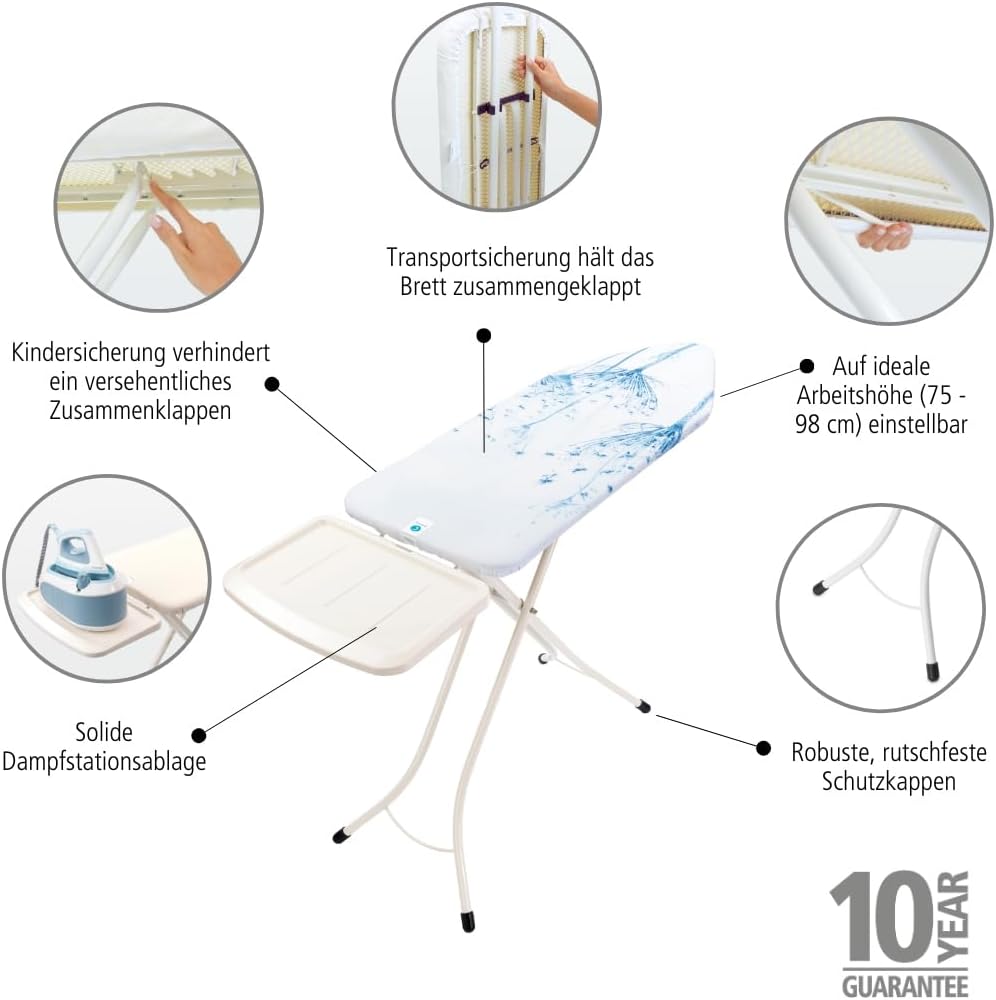 Transportsicherung hält das Brett zusammengeklappt

Kindersicherung verhindert ein versehentliches Zusammenklappen

Auf ideale Arbeitshöhe (75 - 98 cm) einstellbar

Solide Dampfstationsablage

Robuste, rutschfeste Schutzkappen

10 YEAR GUARANTEE