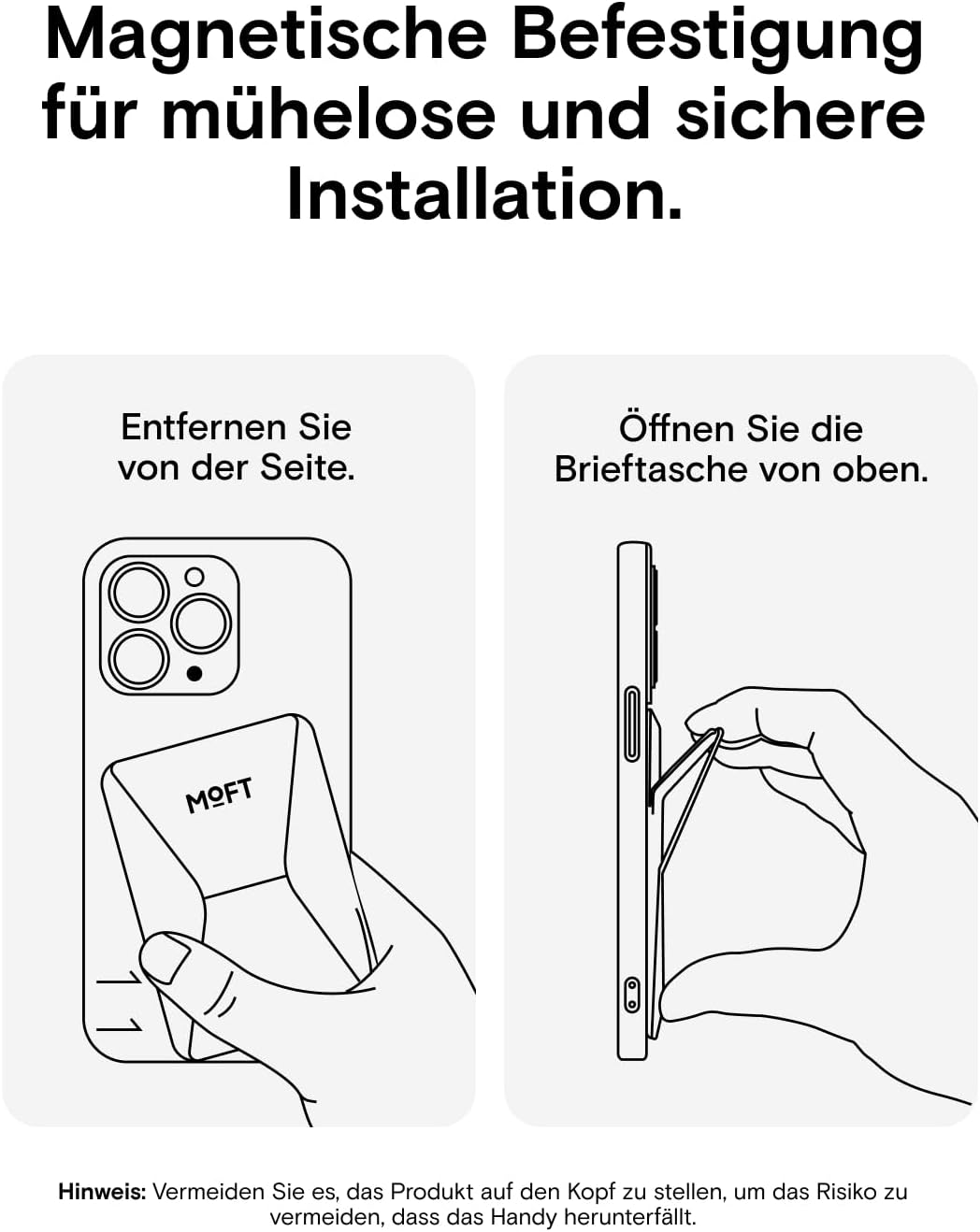 Magnetische Befestigung für mühelose und sichere Installation.

Entfernen Sie von der Seite.

MOFT

Öffnen Sie die Brieftasche von oben.

Hinweis: Vermeiden Sie es, das Produkt auf den Kopf zu stellen, um das Risiko zu vermeiden, dass das Handy herunterfällt.