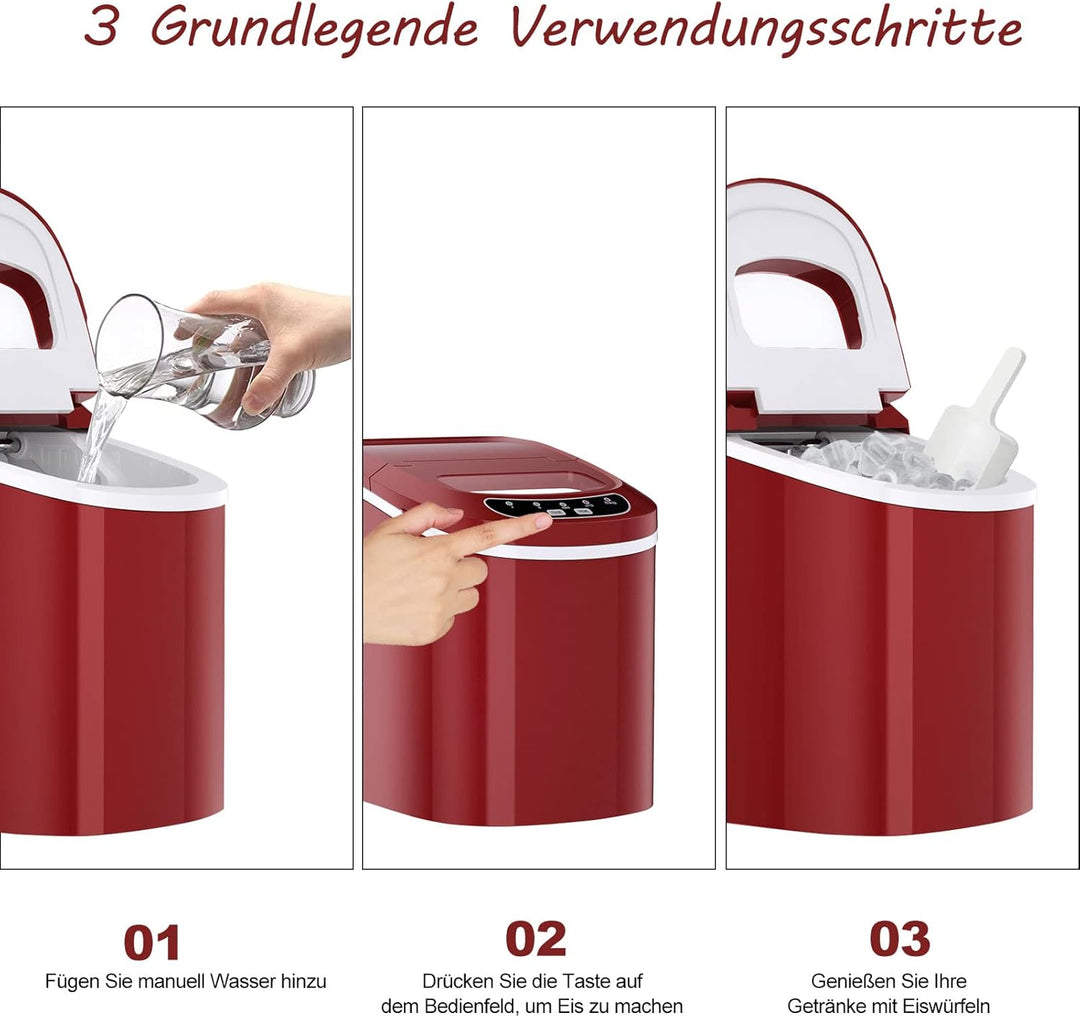 3 Grundlegende Verwendungsschritte

01
Fügen Sie manuell Wasser hinzu

02
Drücken Sie die Taste auf dem Bedienfeld, um Eis zu machen

03
Genießen Sie Ihre Getränke mit Eiswürfeln