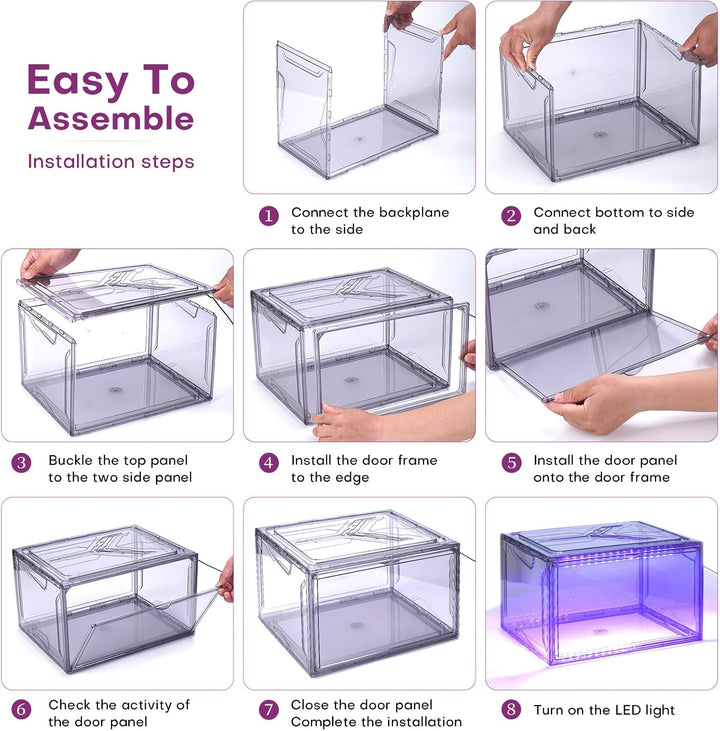 Easy To Assemble

Installation steps

1 Connect the backplane to the side

2 Connect bottom to side and back

3 Buckle the top panel to the two side panel

4 Install the door frame to the edge

5 Install the door panel onto the door frame

6 Check the activity of the door panel

7 Close the door panel Complete the installation

8 Turn on the LED light