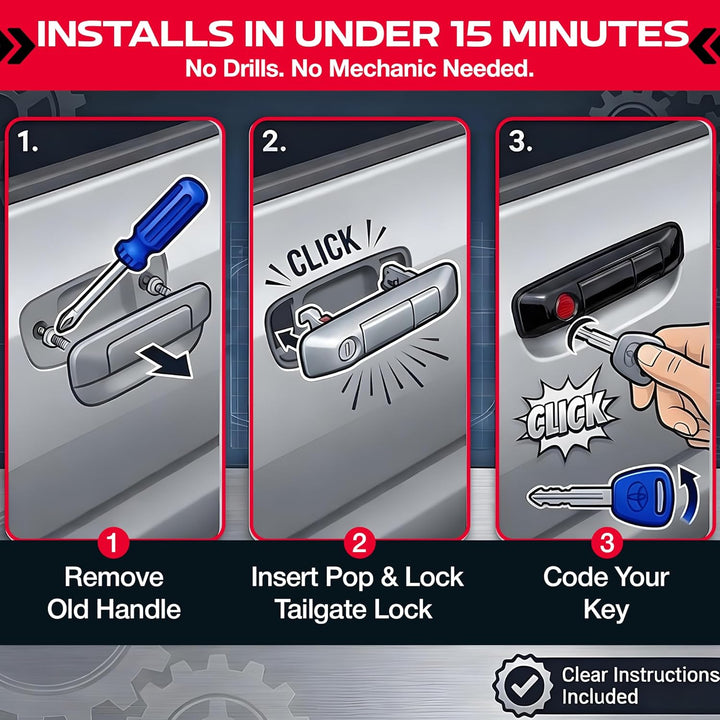 INSTALLS IN UNDER 15 MINUTES
No Drills. No Mechanic Needed.

1.

2.
CLICK

3.
CLICK

1
Remove Old Handle

2
Insert Pop & Lock Tailgate Lock

3
Code Your Key

Clear Instructions Included