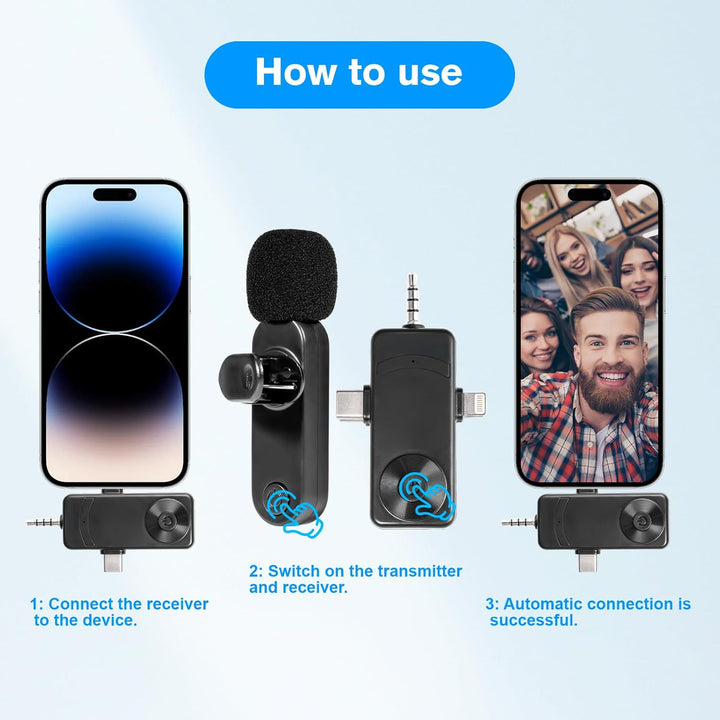 How to use

1: Connect the receiver to the device.

2: Switch on the transmitter and receiver.

3: Automatic connection is successful.