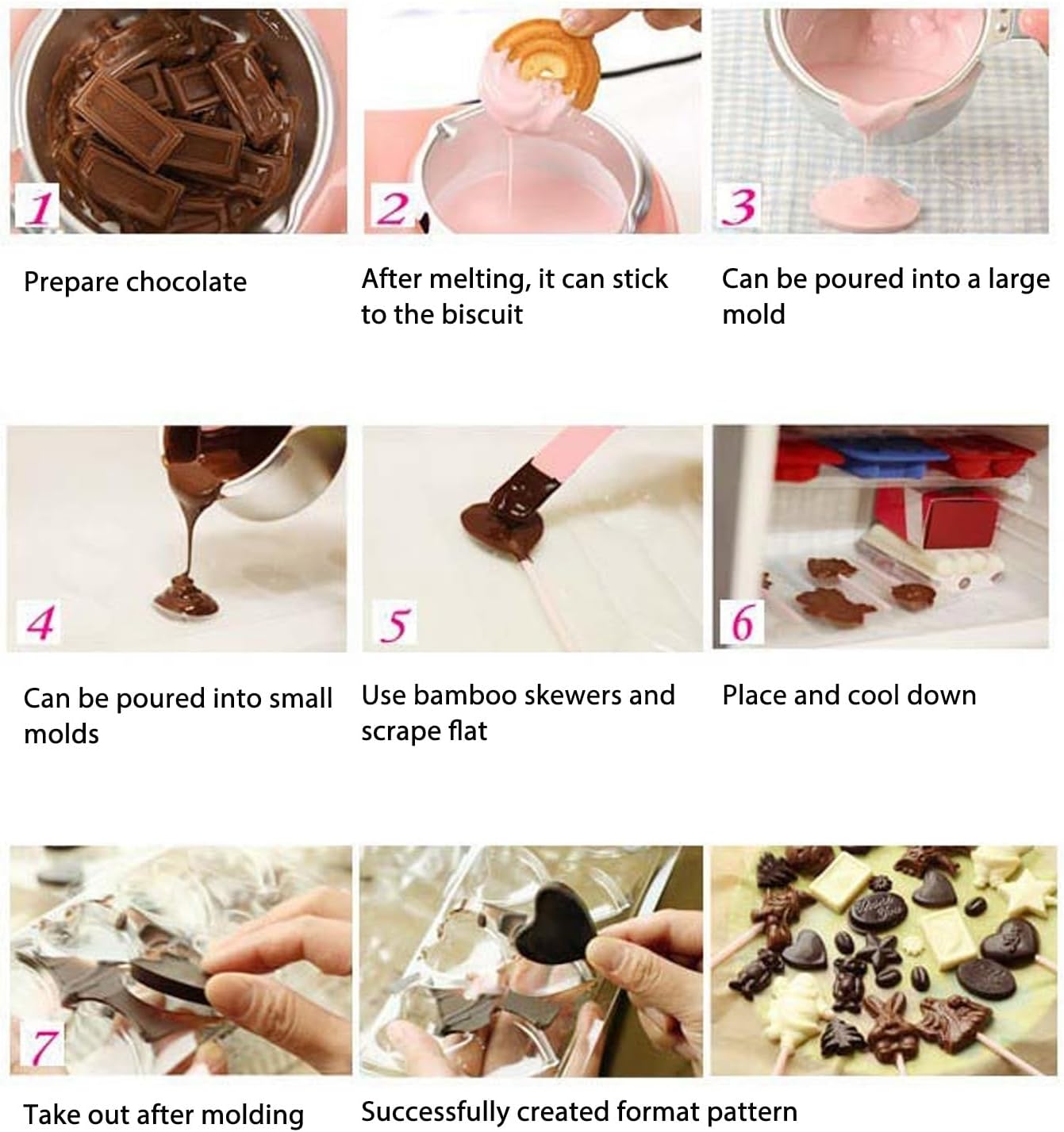 1

Prepare chocolate

2

After melting, it can stick to the biscuit

3

Can be poured into a large mold

4

Can be poured into small molds

5

Use bamboo skewers and scrape flat

6

Place and cool down

7

Take out after molding

Successfully created format pattern