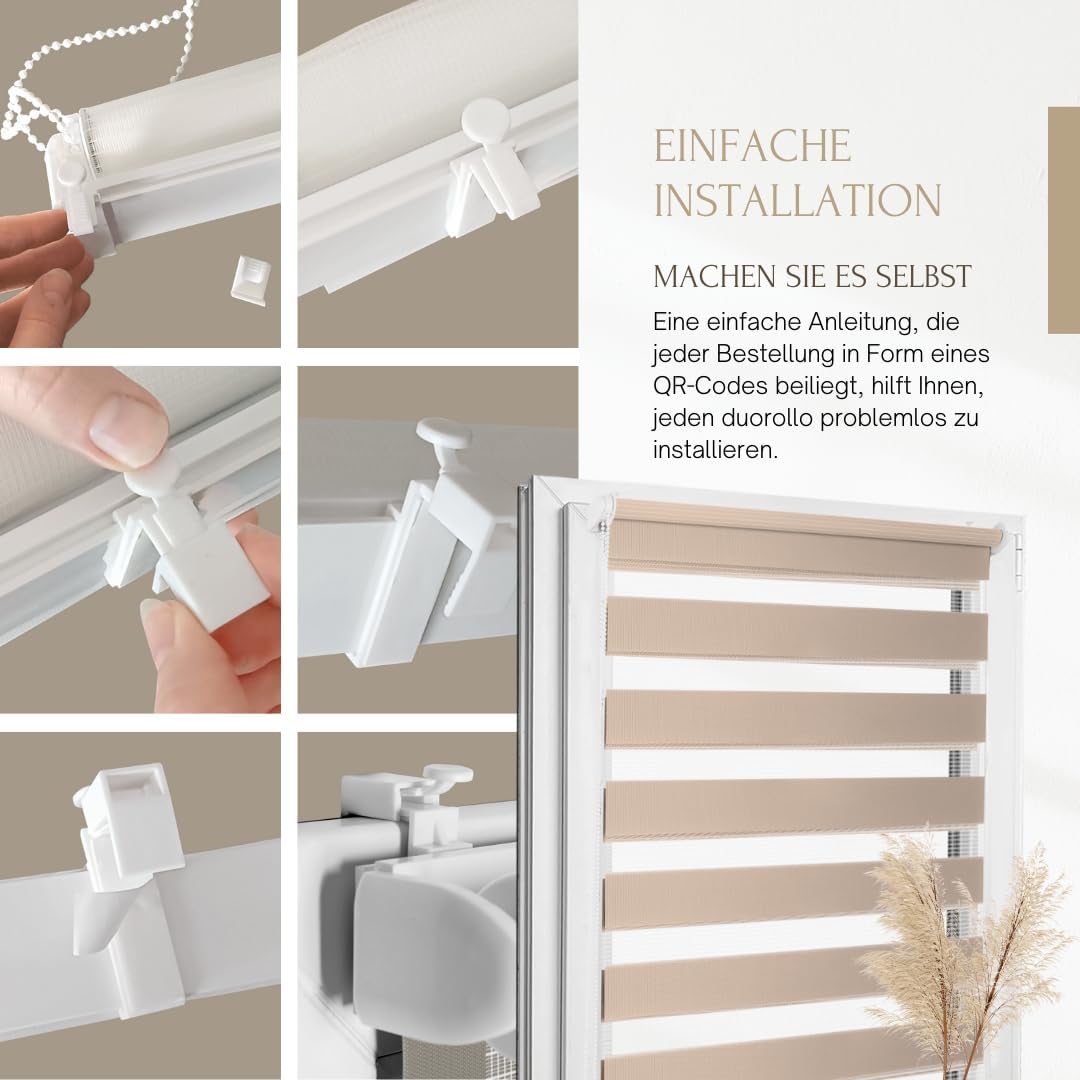 EINFACHE INSTALLATION

MACHEN SIE ES SELBST

Eine einfache Anleitung, die jeder Bestellung in Form eines QR-Codes beiliegt, hilft Ihnen, jeden duorollo problemlos zu installieren.