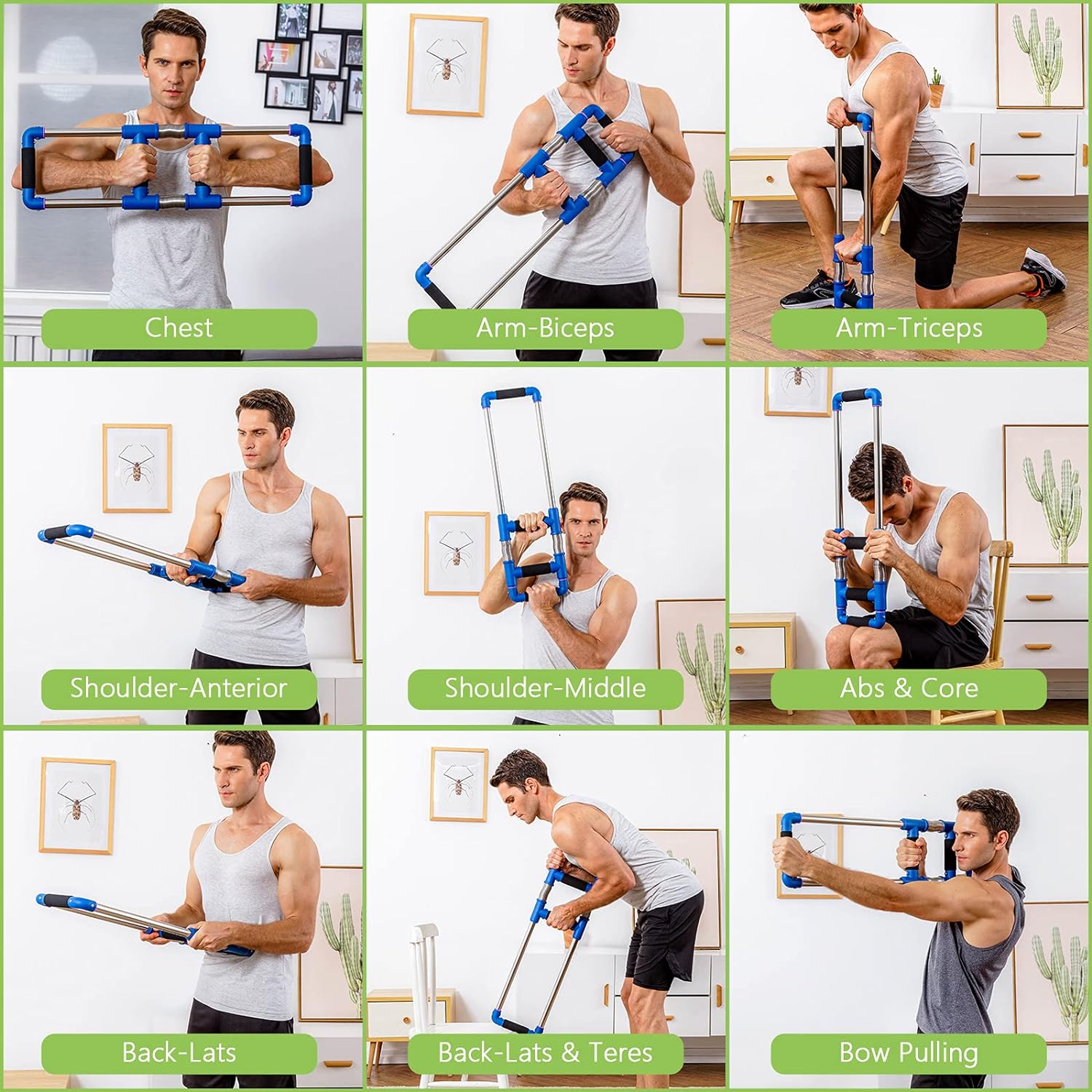 Chest

Arm-Biceps

Arm-Triceps

Shoulder-Anterior

Shoulder-Middle

Abs & Core

Back-Lats

Back-Lats & Teres

Bow Pulling