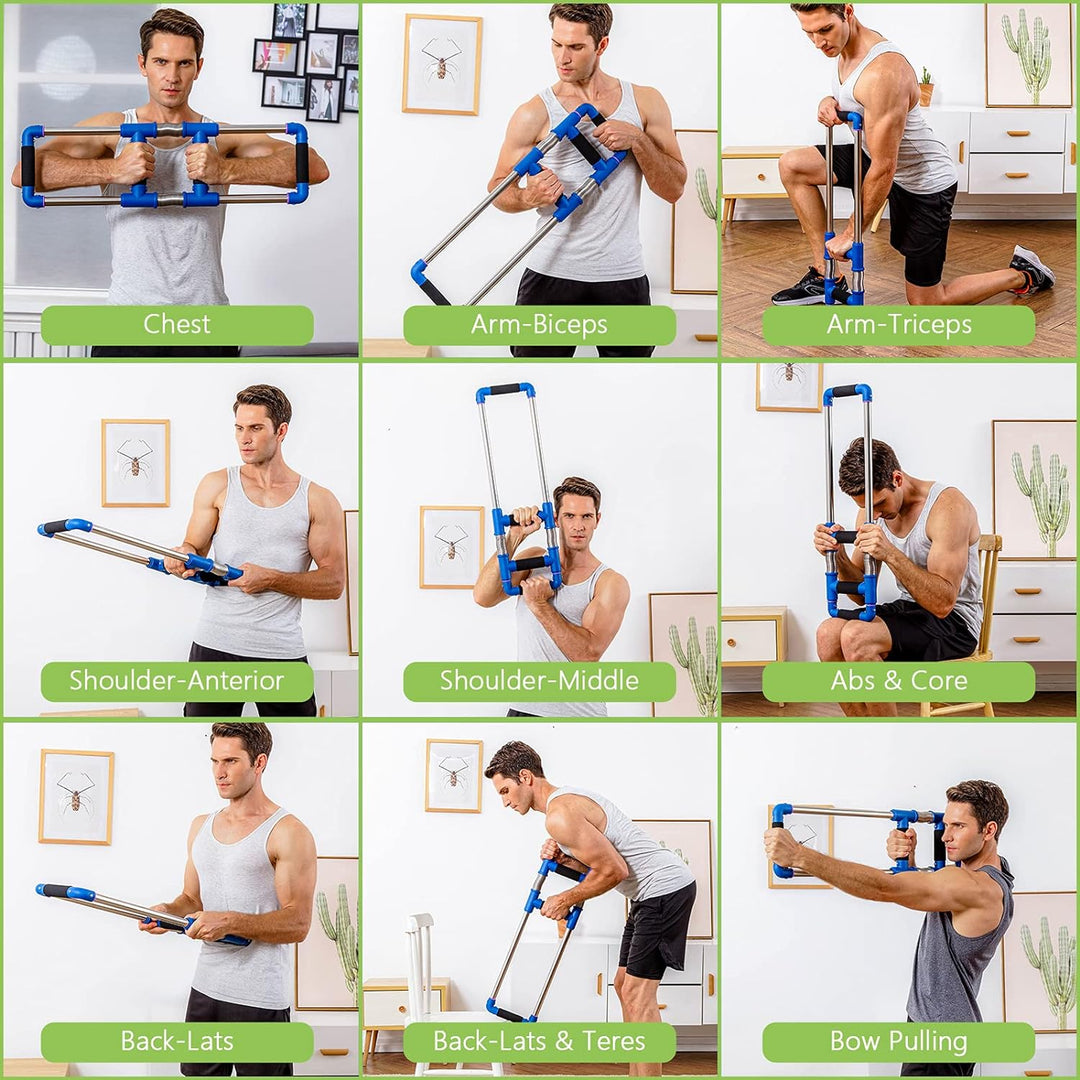 Chest

Arm-Biceps

Arm-Triceps

Shoulder-Anterior

Shoulder-Middle

Abs & Core

Back-Lats

Back-Lats & Teres

Bow Pulling