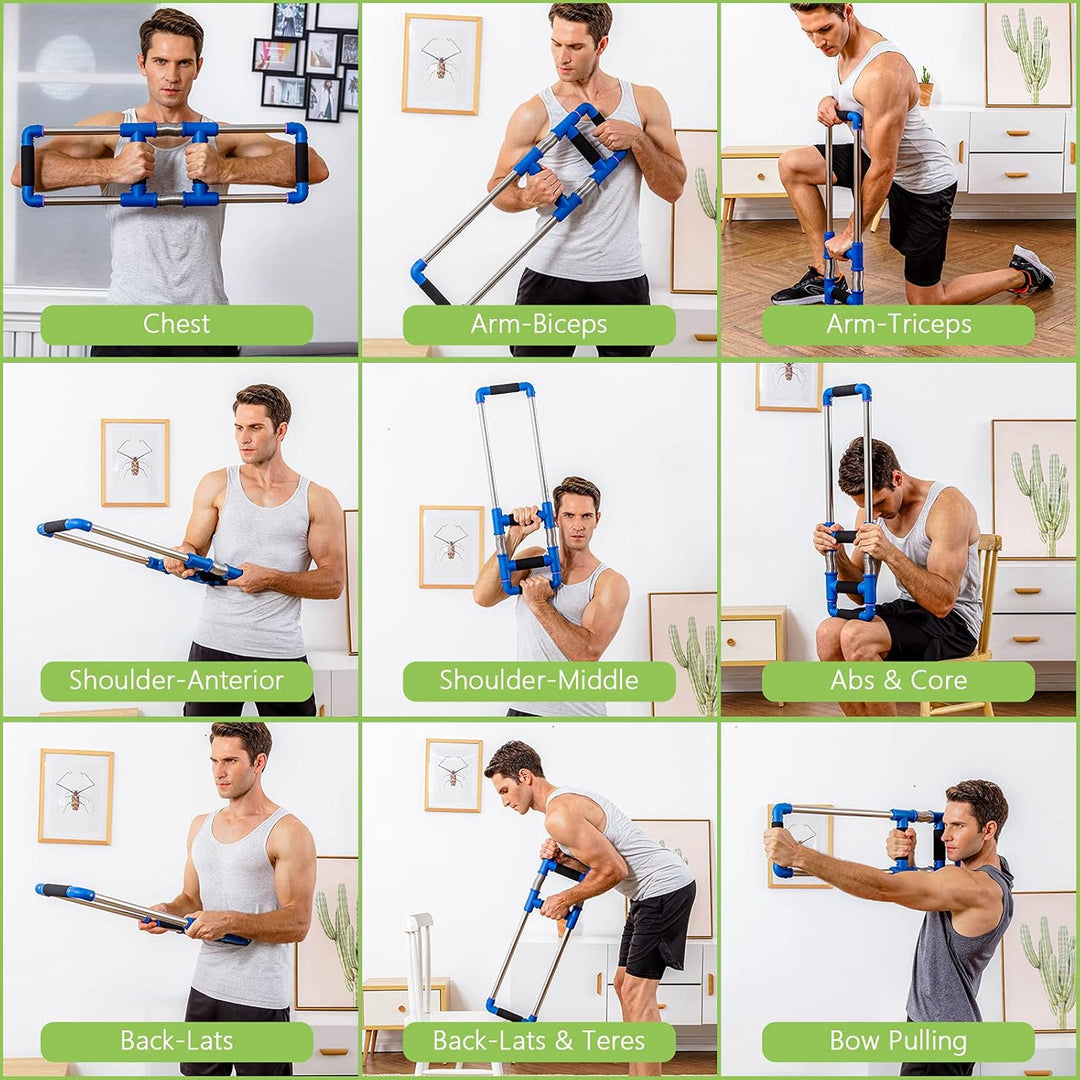 Chest

Arm-Biceps

Arm-Triceps

Shoulder-Anterior

Shoulder-Middle

Abs & Core

Back-Lats

Back-Lats & Teres

Bow Pulling