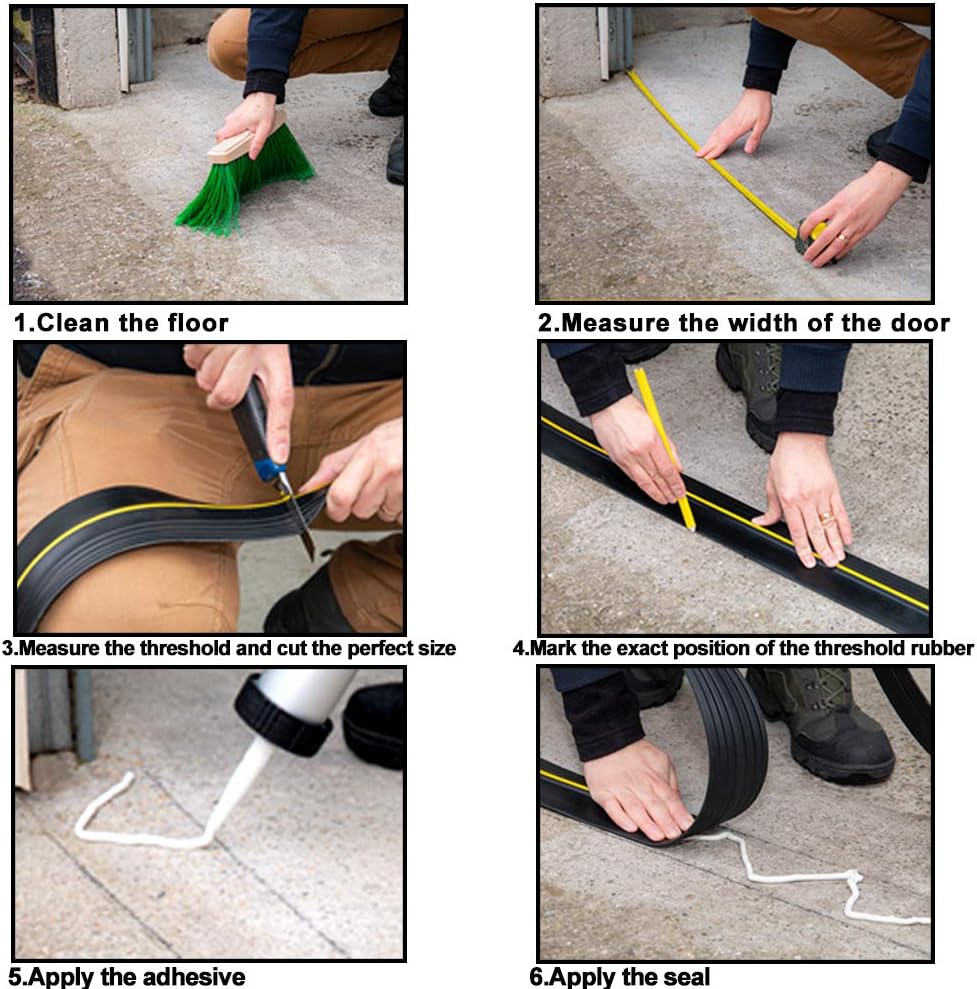 1.Clean the floor

2.Measure the width of the door

3.Measure the threshold and cut the perfect size

4.Mark the exact position of the threshold rubber

5.Apply the adhesive

6.Apply the seal