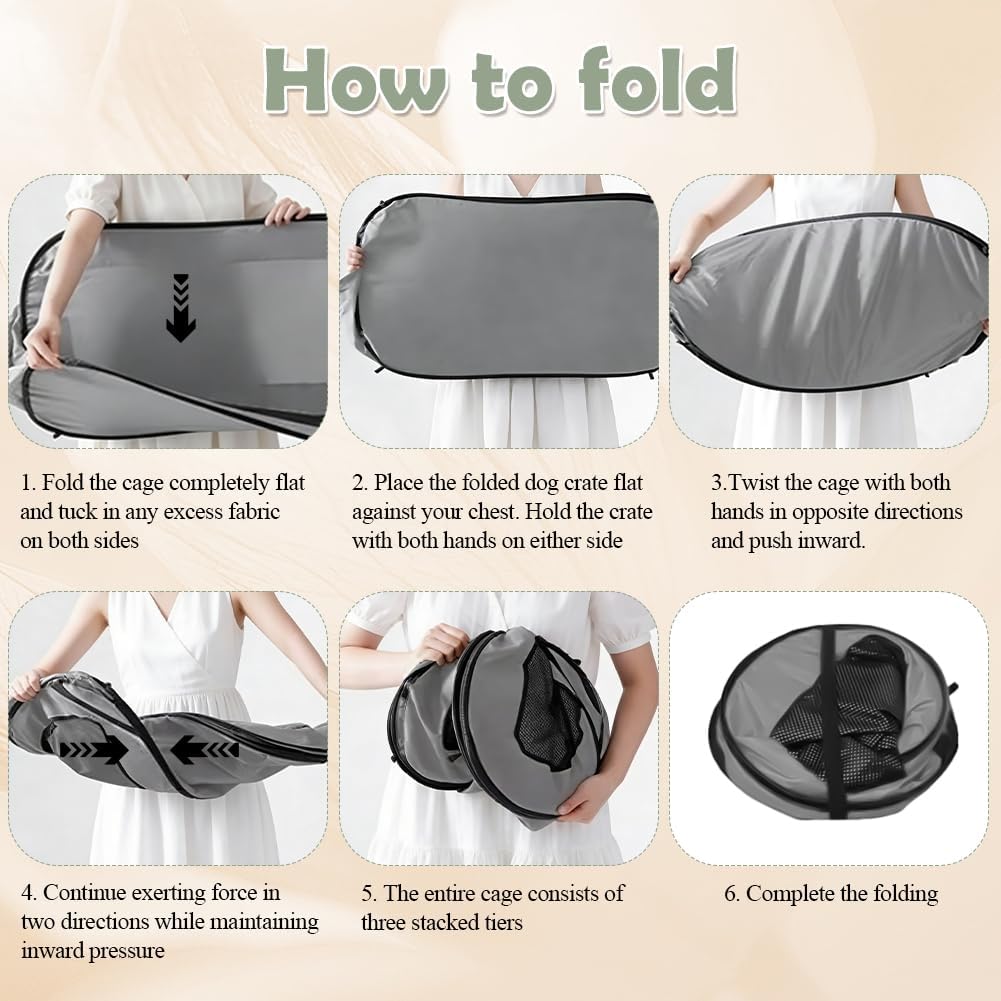 How to fold

1. Fold the cage completely flat and tuck in any excess fabric on both sides

2. Place the folded dog crate flat against your chest. Hold the crate with both hands on either side

3.Twist the cage with both hands in opposite directions and push inward.

4. Continue exerting force in two directions while maintaining inward pressure

5. The entire cage consists of three stacked tiers

6. Complete the folding