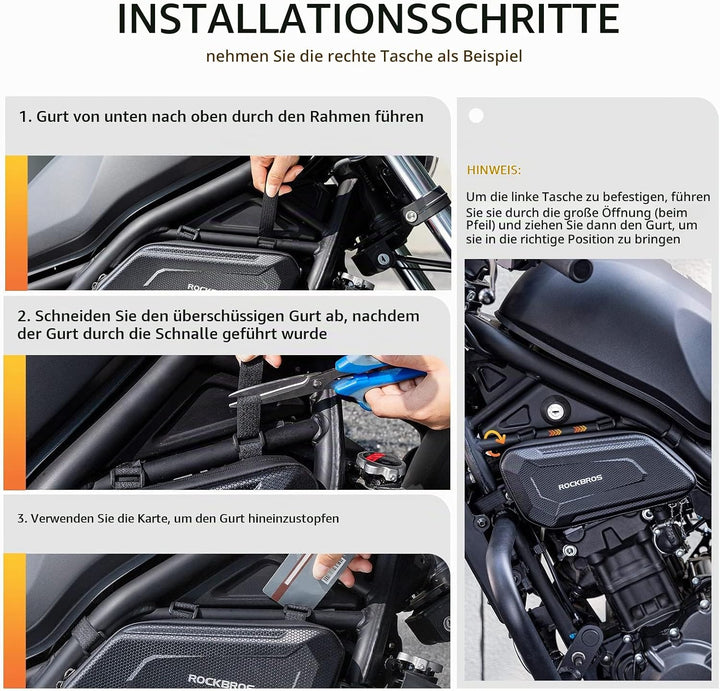 INSTALLATIONSSCHRITTE

nehmen Sie die rechte Tasche als Beispiel

1. Gurt von unten nach oben durch den Rahmen führen

ROCKBROS

2. Schneiden Sie den überschüssigen Gurt ab, nachdem der Gurt durch die Schnalle geführt wurde

3. Verwenden Sie die Karte, um den Gurt hineinzustopfen

ROCKBROS

HINWEIS:

Um die linke Tasche zu befestigen, führen Sie sie durch die große Öffnung (beim Pfeil) und ziehen Sie dann den Gurt, um sie in die richtige Position zu bringen

ROCKBROS