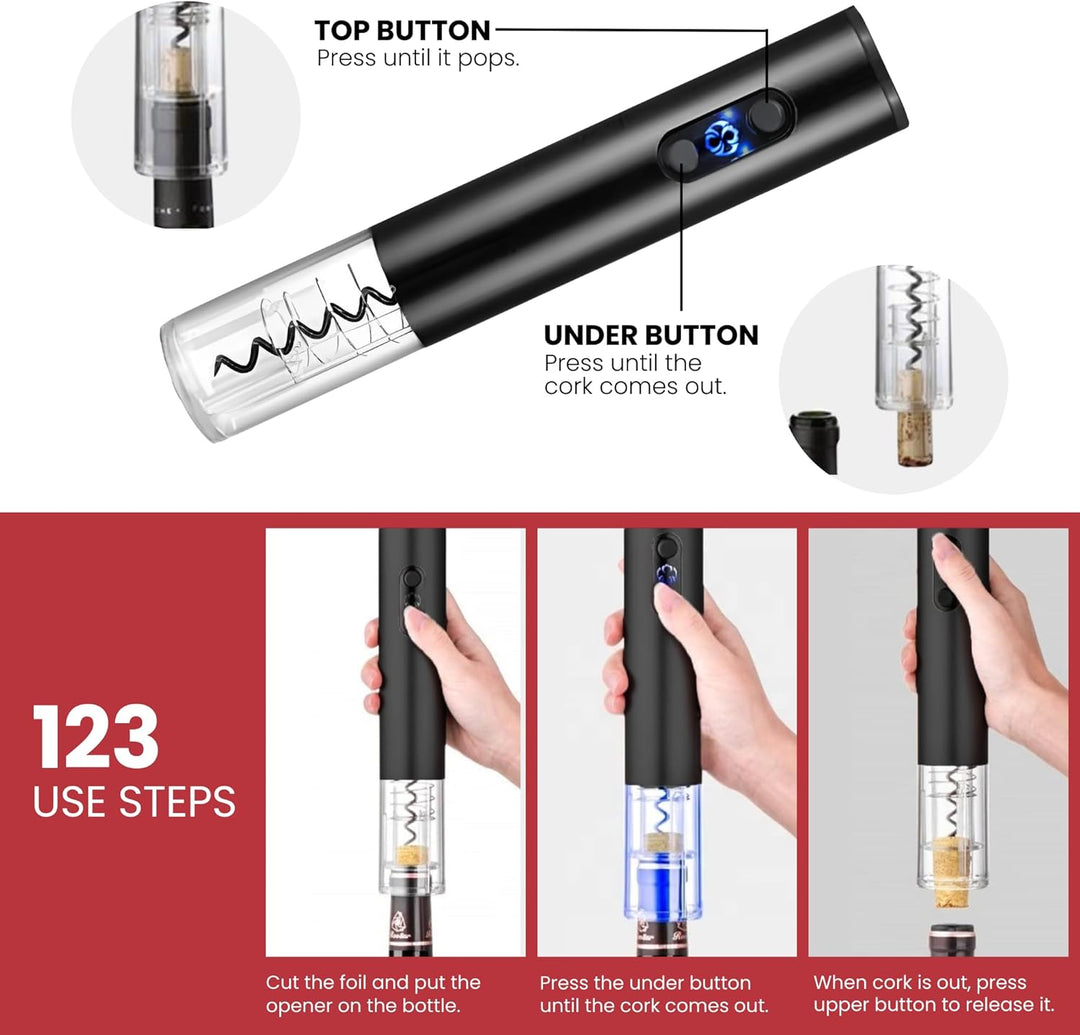 TOP BUTTON
Press until it pops.

UNDER BUTTON
Press until the cork comes out.

123
USE STEPS

Cut the foil and put the opener on the bottle.

Press the under button until the cork comes out.

When cork is out, press upper button to release it.