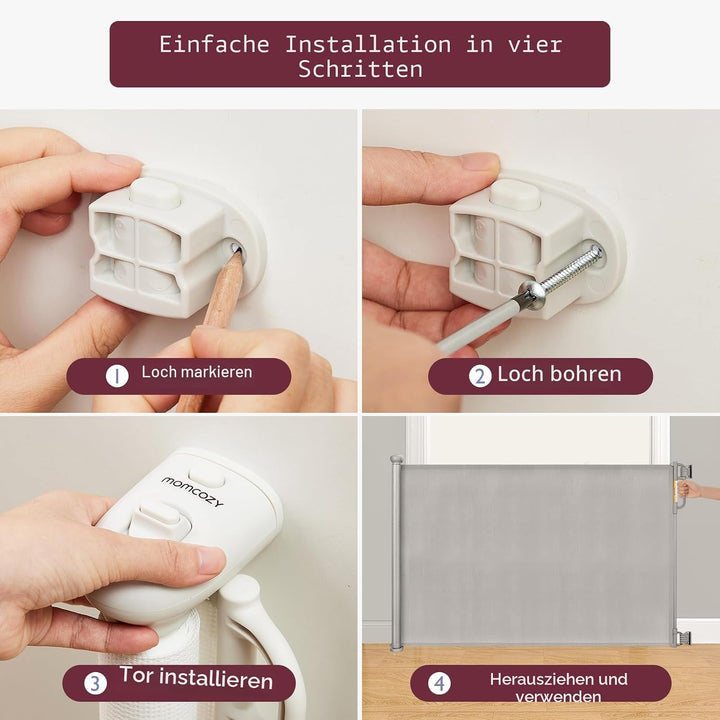 Einfache Installation in vier Schritten

1 Loch markieren

2 Loch bohren

momcozy

3 Tor installieren

4 Herausziehen und verwenden