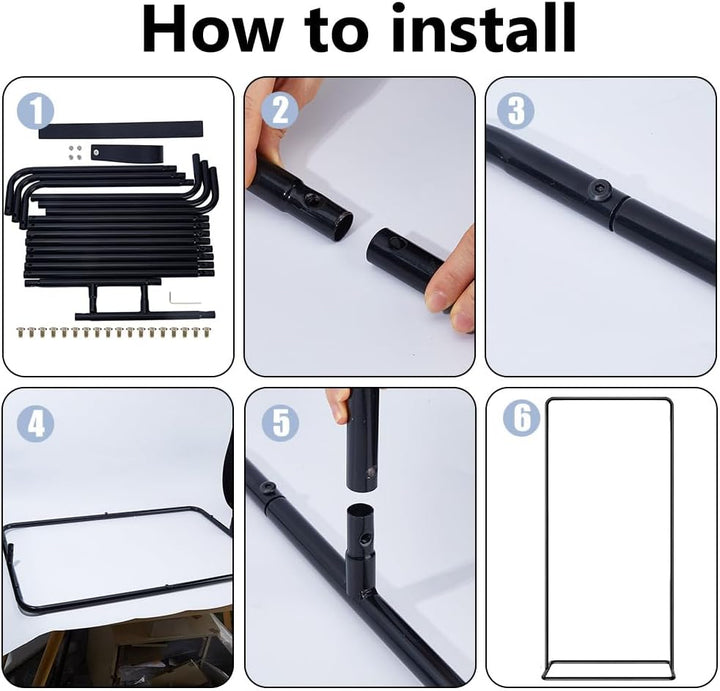 How to install

1

2

3

4

5

6