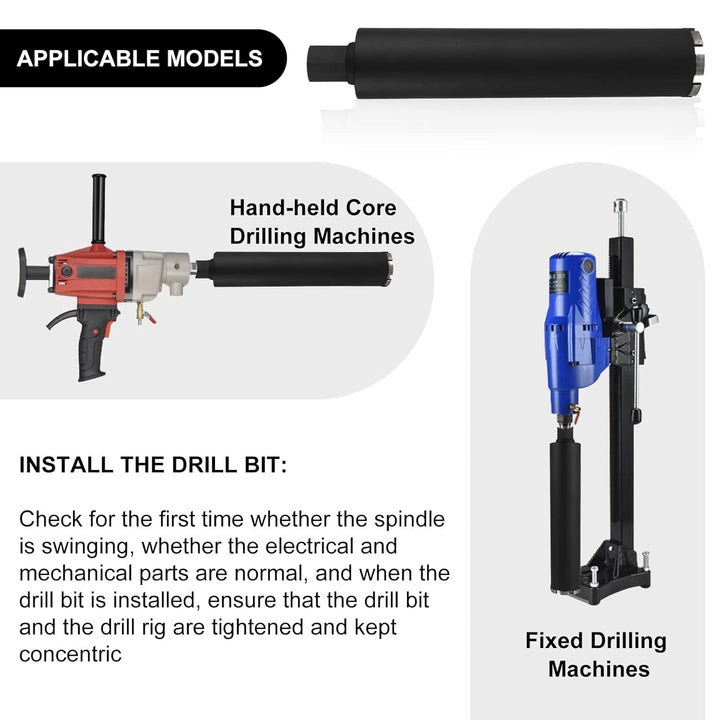 APPLICABLE MODELS

Hand-held Core Drilling Machines

INSTALL THE DRILL BIT:

Check for the first time whether the spindle is swinging, whether the electrical and mechanical parts are normal, and when the drill bit is installed, ensure that the drill bit and the drill rig are tightened and kept concentric

Fixed Drilling Machines