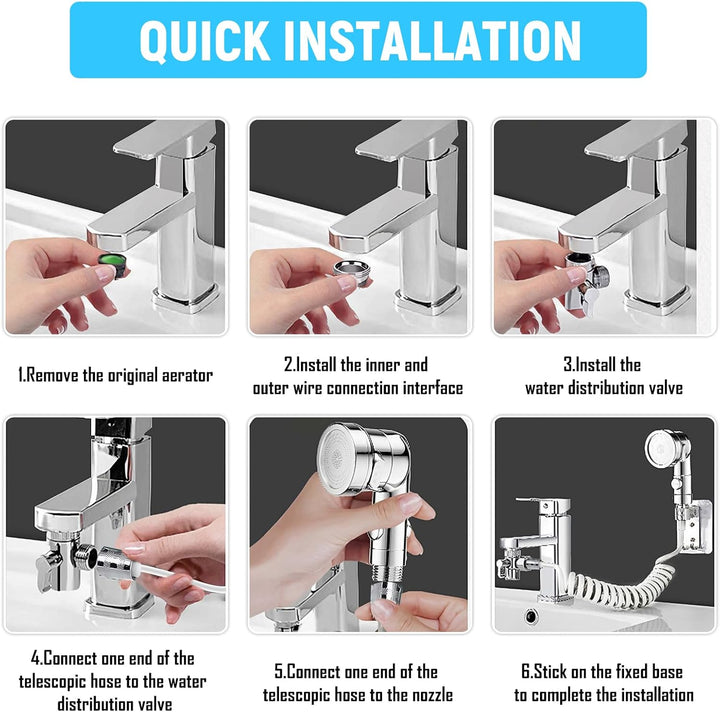 QUICK INSTALLATION

1.Remove the original aerator

2.Install the inner and outer wire connection interface

3.Install the water distribution valve

4.Connect one end of the telescopic hose to the water distribution valve

5.Connect one end of the telescopic hose to the nozzle

6.Stick on the fixed base to complete the installation