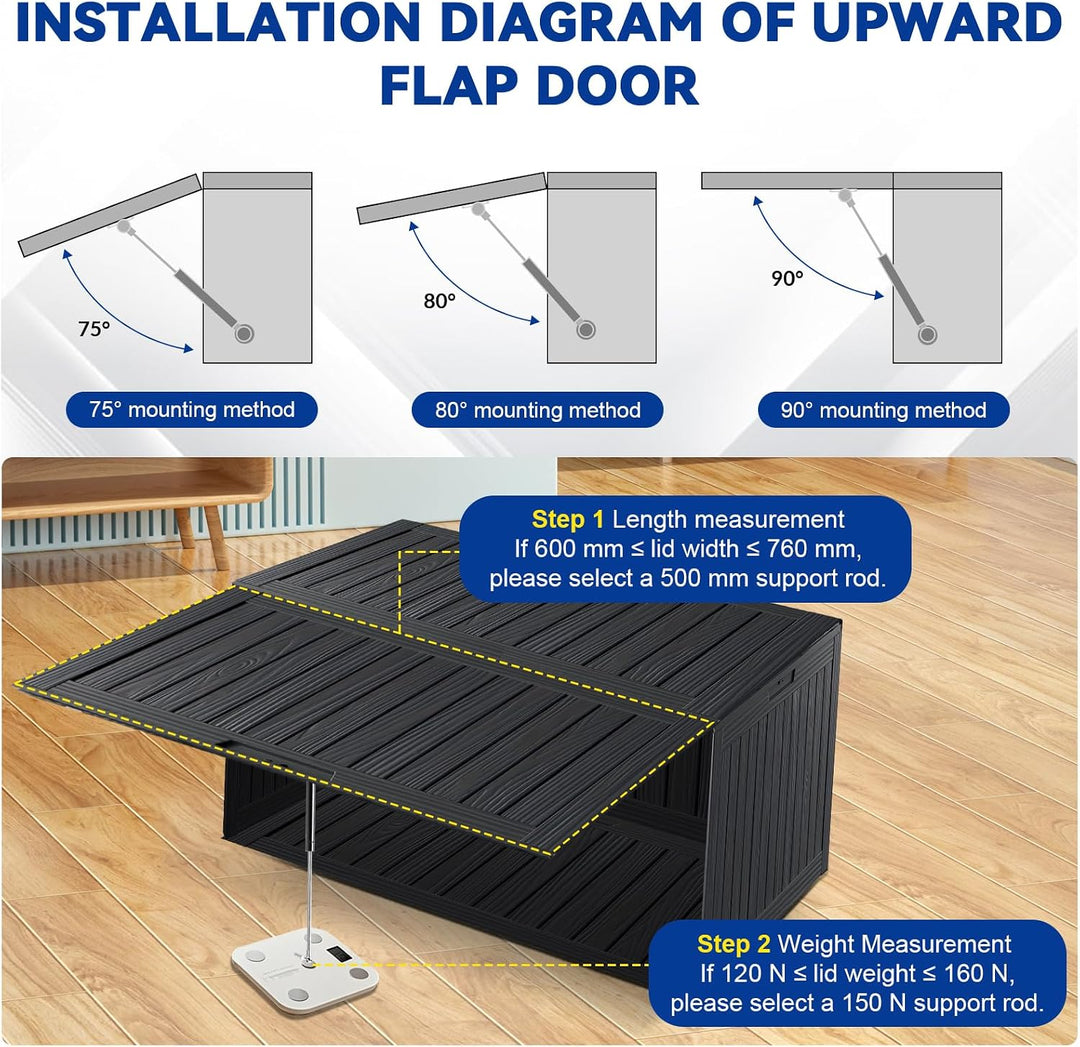 INSTALLATION DIAGRAM OF UPWARD FLAP DOOR

75°

80°

90°

75° mounting method

80° mounting method

90° mounting method

Step 1 Length measurement
If 600 mm ≤ lid width ≤ 760 mm, please select a 500 mm support rod.

Step 2 Weight Measurement
If 120 N ≤ lid weight ≤ 160 N, please select a 150 N support rod.