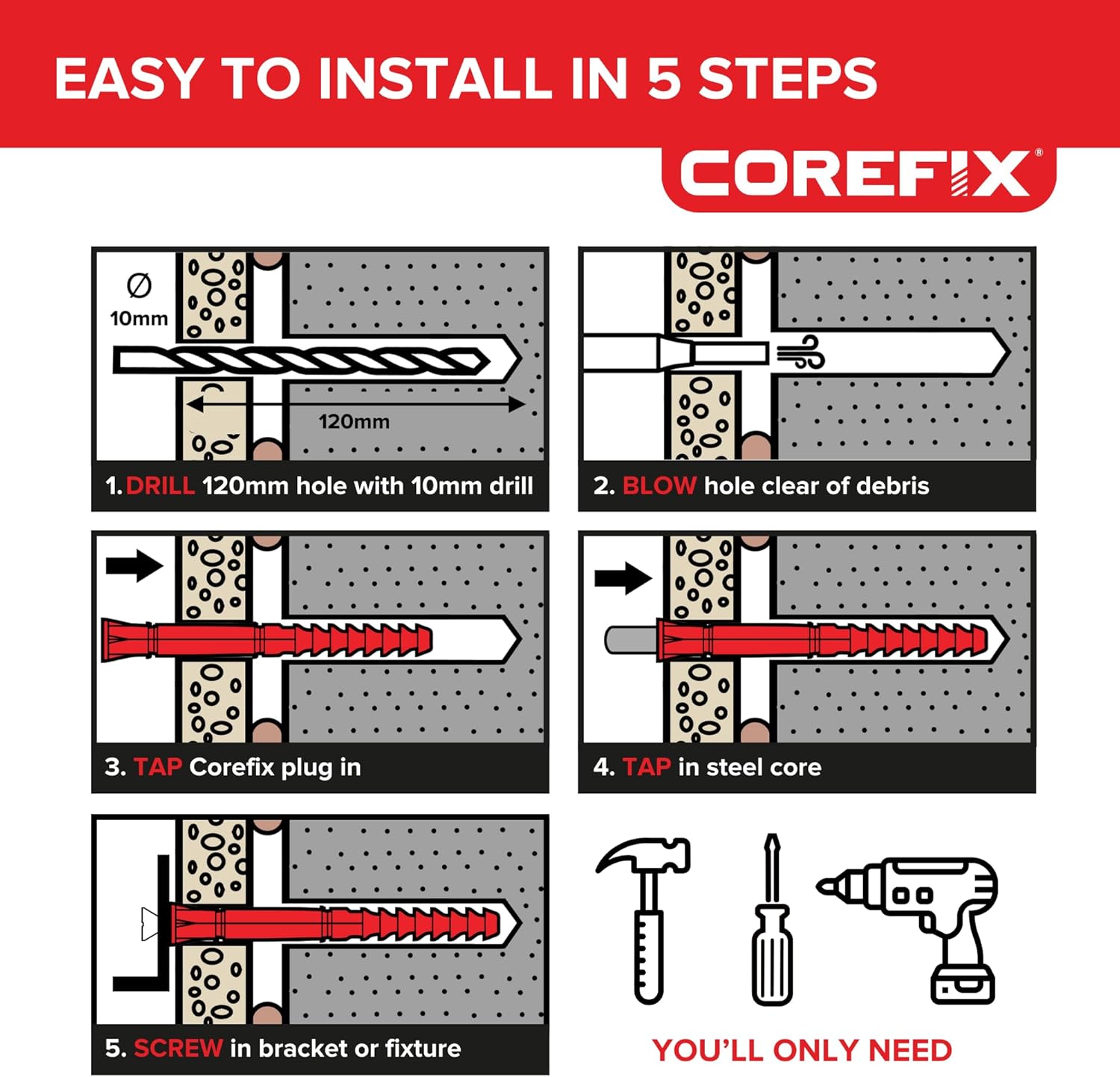 EASY TO INSTALL IN 5 STEPS

COREFIX®

Ø
10mm

120mm

1. DRILL 120mm hole with 10mm drill

2. BLOW hole clear of debris

3. TAP Corefix plug in

4. TAP in steel core

5. SCREW in bracket or fixture

YOU'LL ONLY NEED