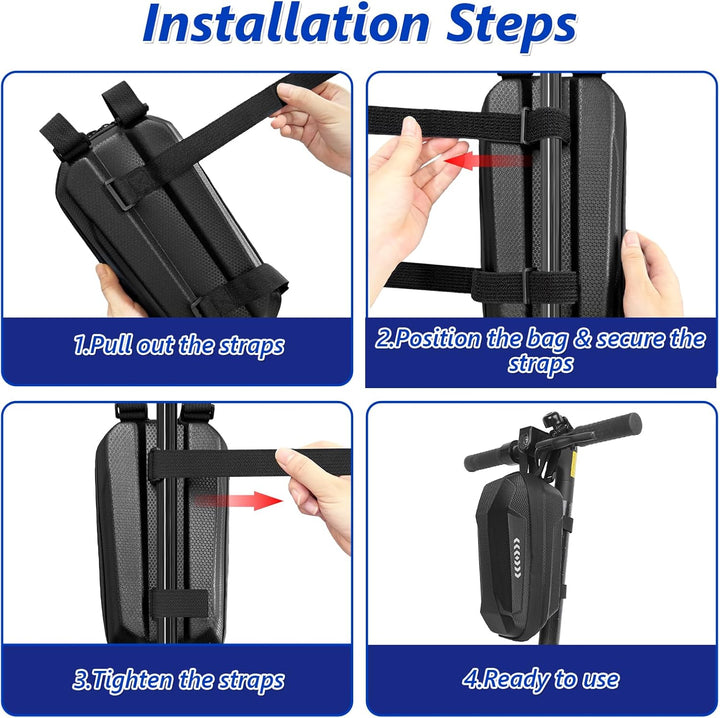 Installation Steps

1.Pull out the straps

2.Position the bag & secure the straps

3.Tighten the straps

4.Ready to use