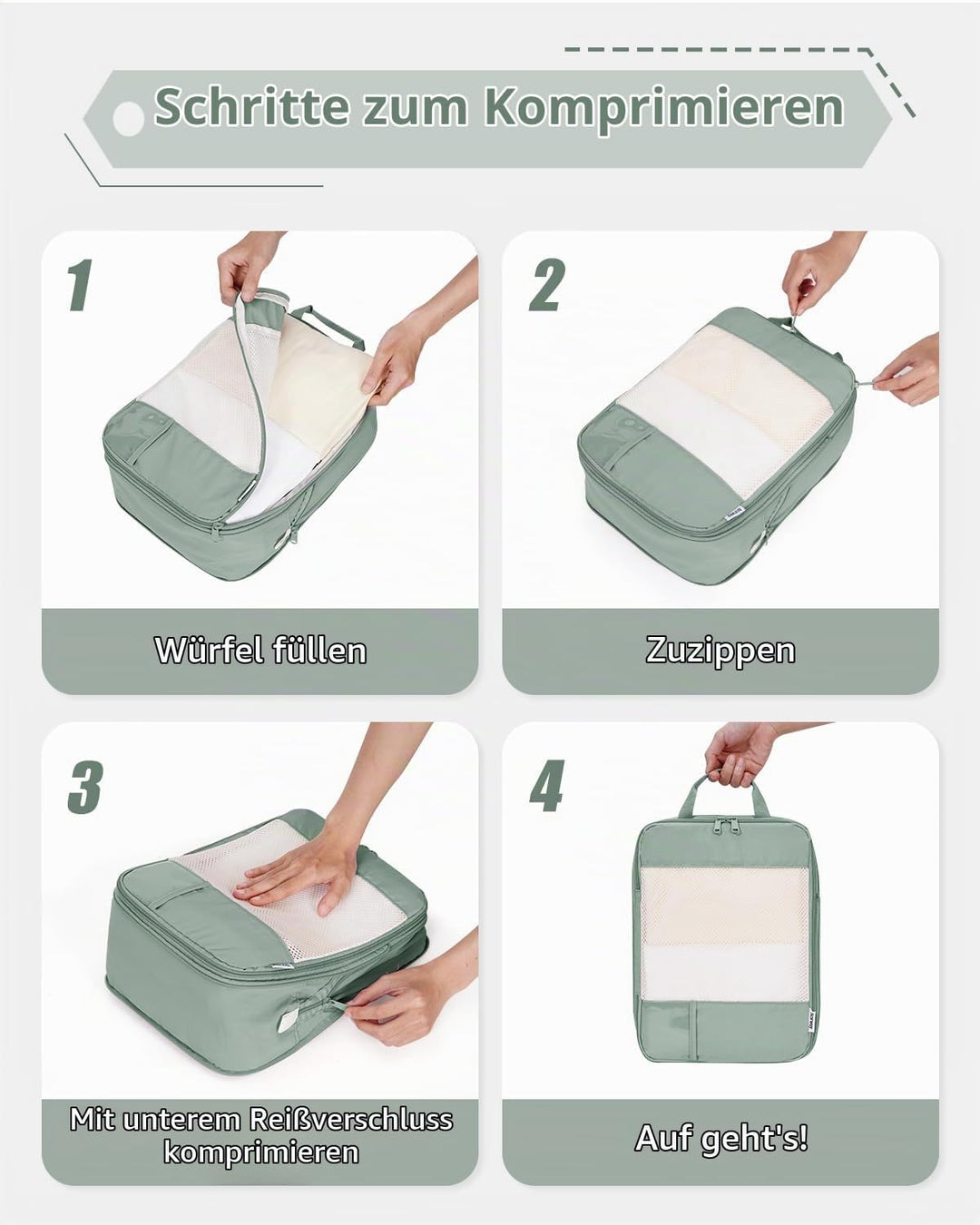 Schritte zum Komprimieren

1

Würfel füllen

2

Zuzippen

3

Mit unterem Reißverschluss komprimieren

4

Auf geht's!