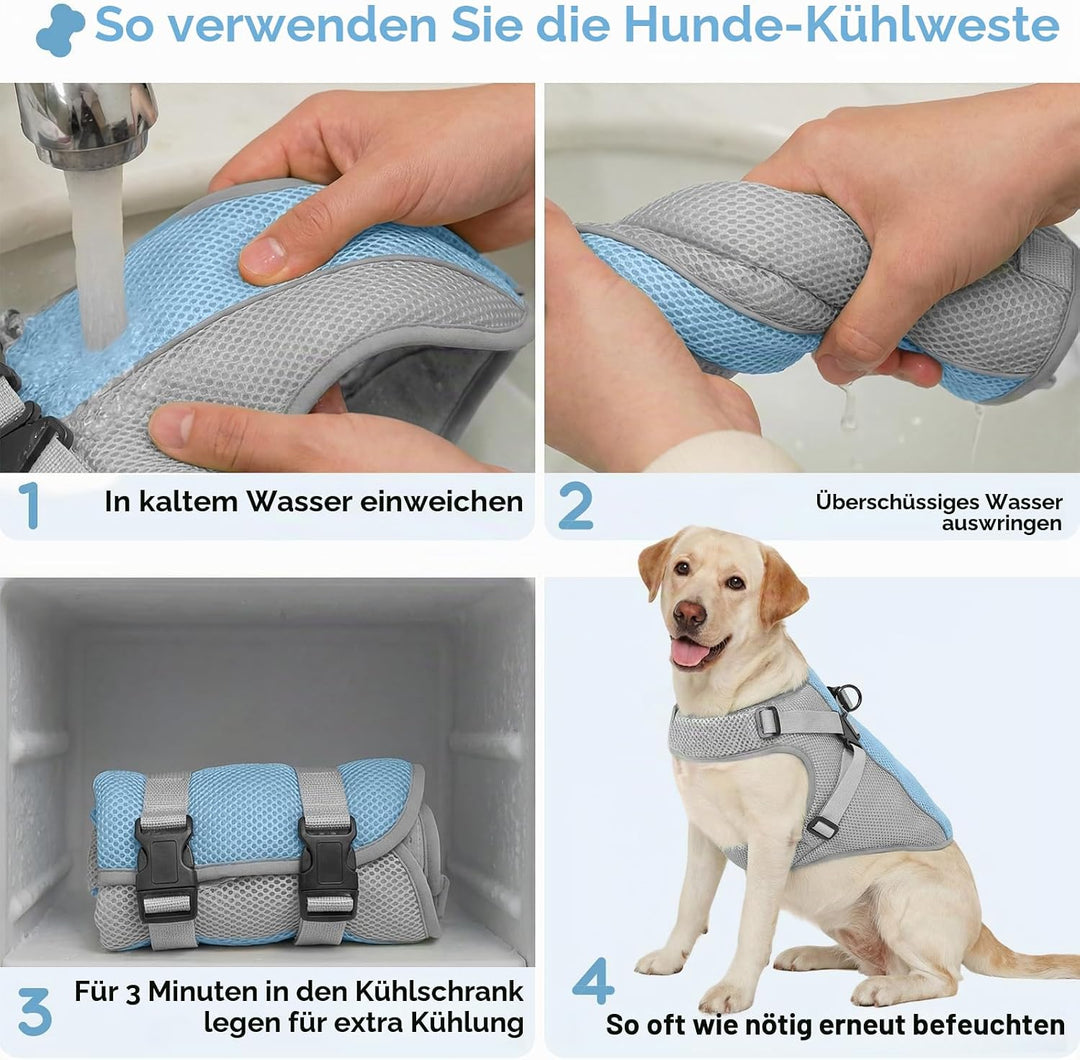 So verwenden Sie die Hunde-Kühlweste

1 In kaltem Wasser einweichen

2 Überschüssiges Wasser auswringen

3 Für 3 Minuten in den Kühlschrank legen für extra Kühlung

4 So oft wie nötig erneut befeuchten