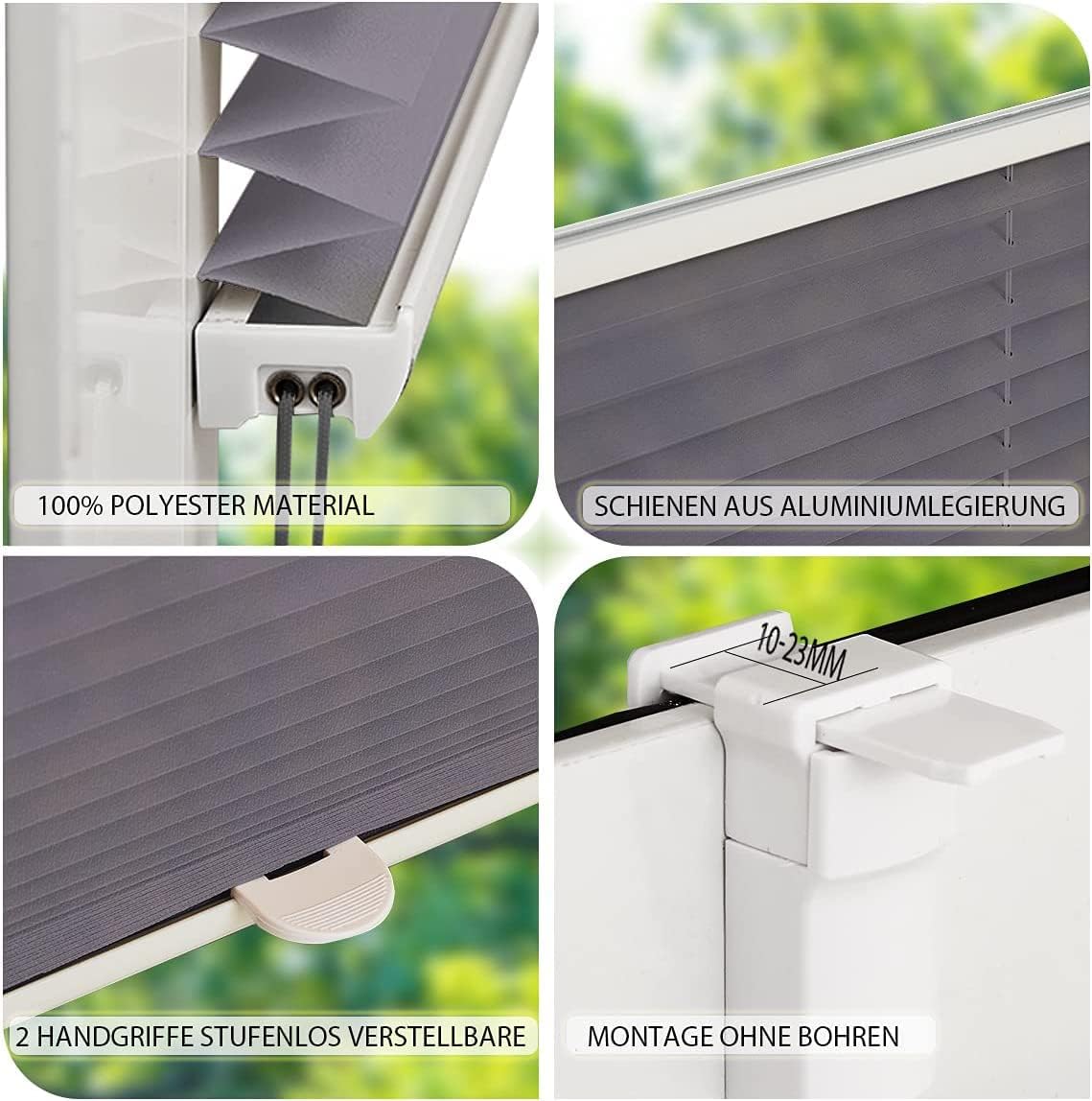 100% POLYESTER MATERIAL

SCHIENEN AUS ALUMINIUMLEGIERUNG

2 HANDGRIFFE STUFENLOS VERSTELLBARE

10-23MM

MONTAGE OHNE BOHREN