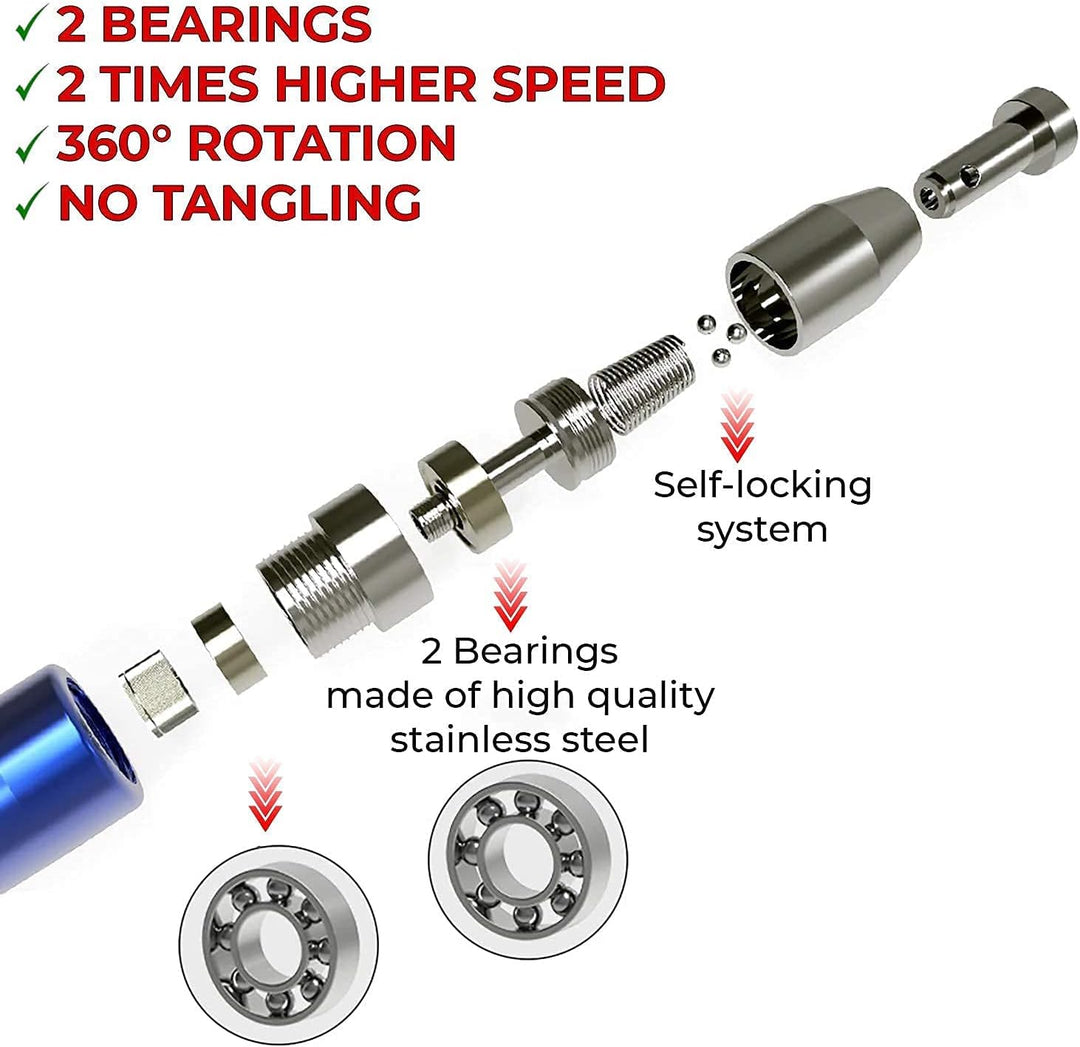 ✓ 2 BEARINGS
✓ 2 TIMES HIGHER SPEED
✓ 360° ROTATION
✓ NO TANGLING

Self-locking system

2 Bearings made of high quality stainless steel