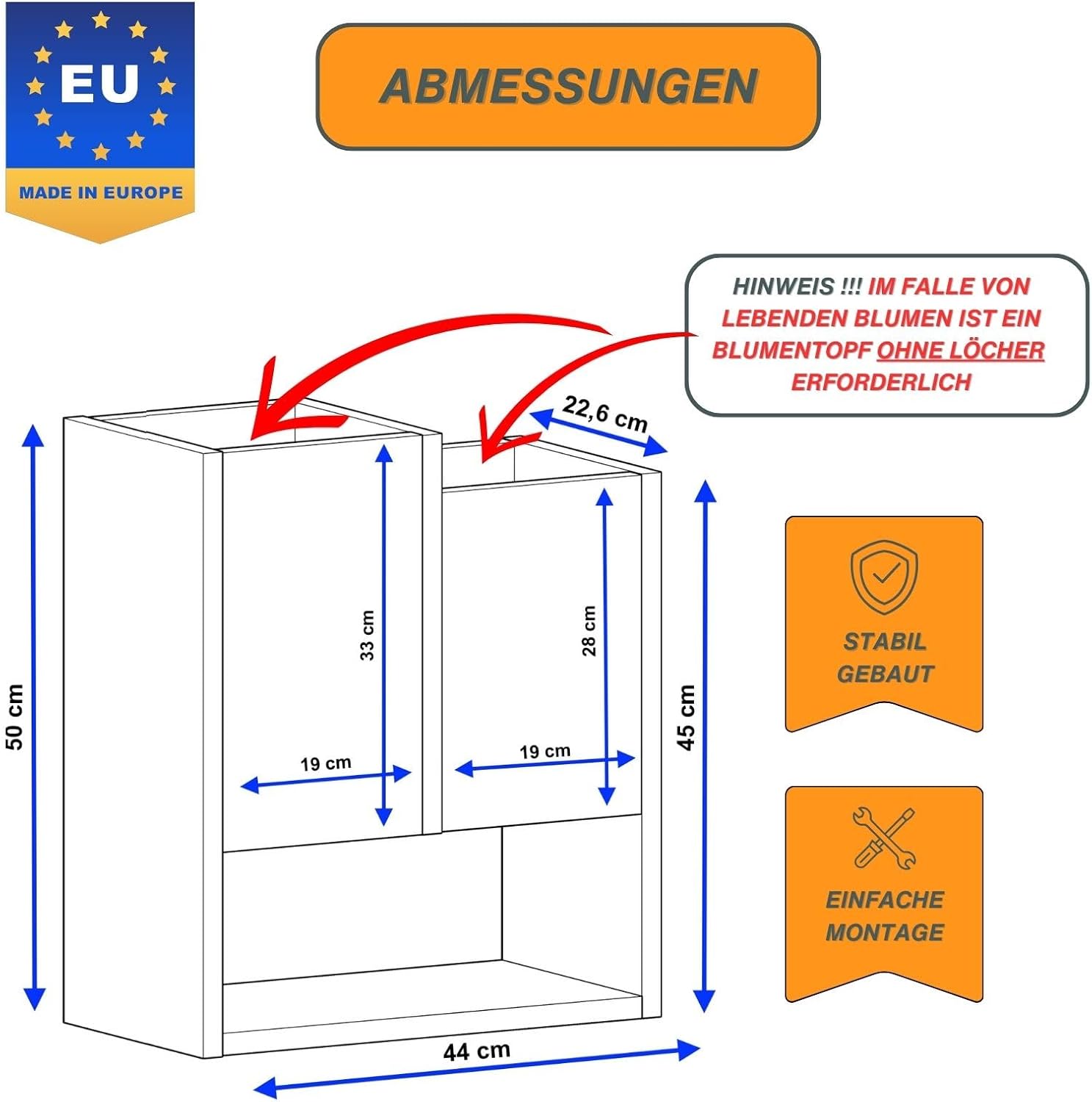 EU
MADE IN EUROPE

ABMESSUNGEN

HINWEIS !!! IM FALLE VON LEBENDEN BLUMEN IST EIN BLUMENTOPF OHNE LÖCHER ERFORDERLICH

22,6 cm

50 cm

33 cm

28 cm

45 cm

19 cm

19 cm

44 cm

STABIL GEBAUT

EINFACHE MONTAGE