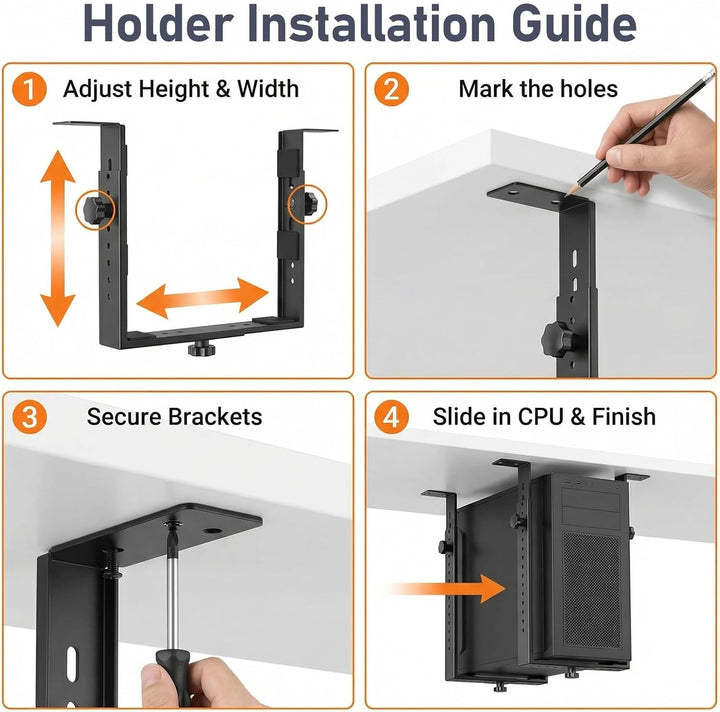 Holder Installation Guide

1 Adjust Height & Width

2 Mark the holes

3 Secure Brackets

4 Slide in CPU & Finish