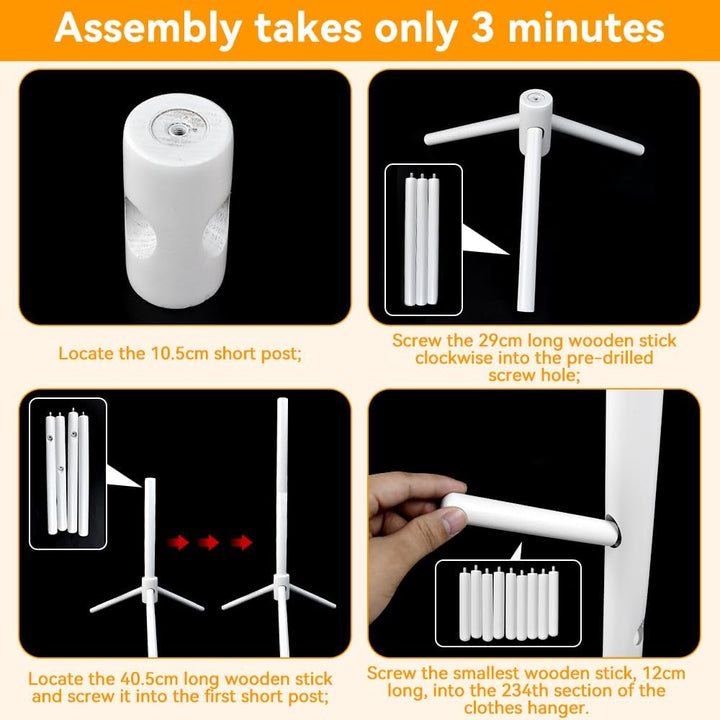 Assembly takes only 3 minutes

Locate the 10.5cm short post;

Screw the 29cm long wooden stick clockwise into the pre-drilled screw hole;

Locate the 40.5cm long wooden stick and screw it into the first short post;

Screw the smallest wooden stick, 12cm long, into the 234th section of the clothes hanger.