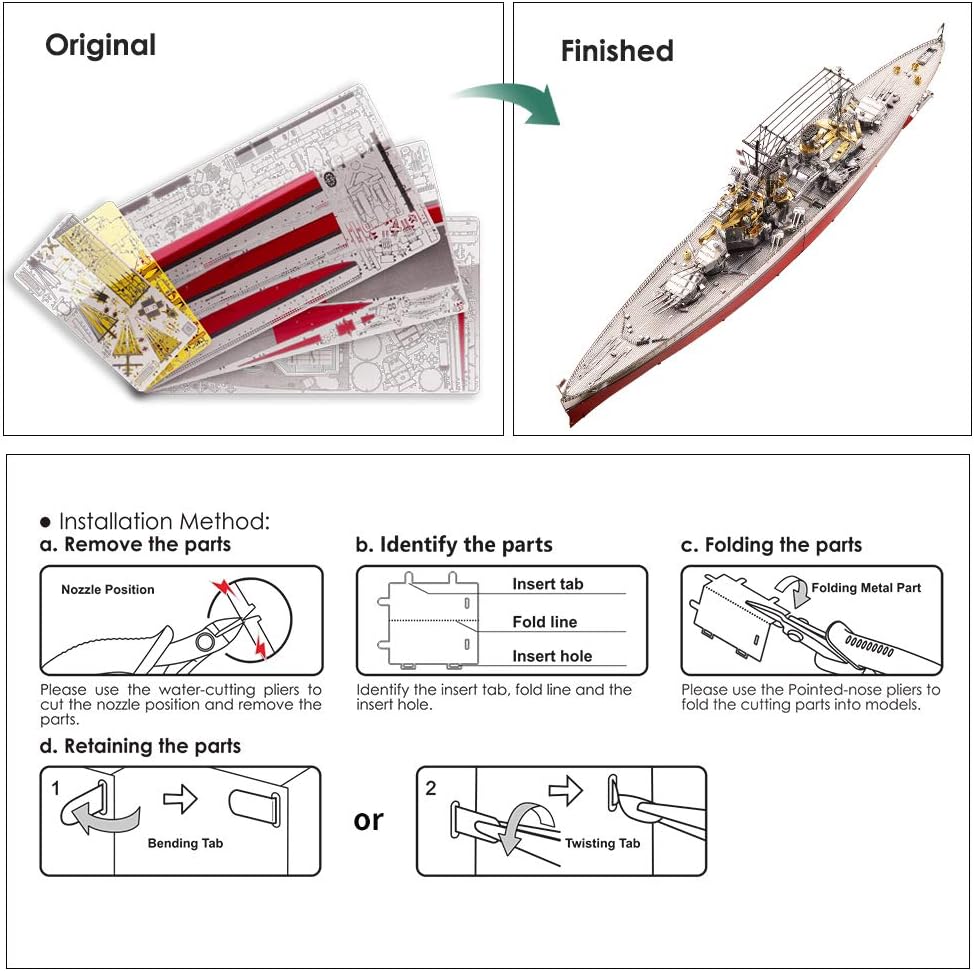 Original

Finished

● Installation Method:

a. Remove the parts

Nozzle Position

Please use the water-cutting pliers to cut the nozzle position and remove the parts.

b. Identify the parts

Insert tab

Fold line

Insert hole

Identify the insert tab, fold line and the insert hole.

c. Folding the parts

Folding Metal Part

Please use the Pointed-nose pliers to fold the cutting parts into models.

d. Retaining the parts

1

Bending Tab

or

2

Twisting Tab