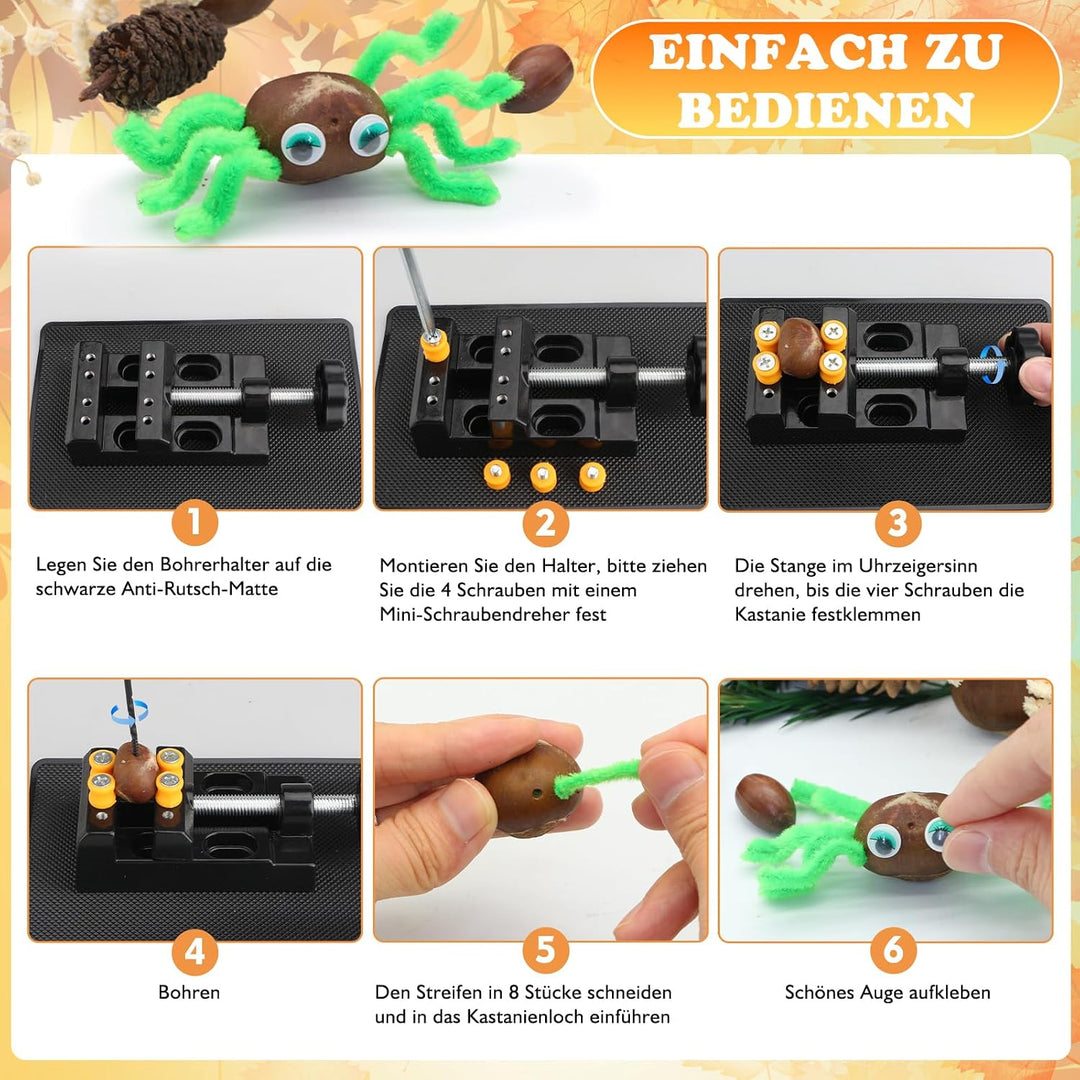 EINFACH ZU BEDIENEN

1
Legen Sie den Bohrerhalter auf die schwarze Anti-Rutsch-Matte

2
Montieren Sie den Halter, bitte ziehen Sie die 4 Schrauben mit einem Mini-Schraubendreher fest

3
Die Stange im Uhrzeigersinn drehen, bis die vier Schrauben die Kastanie festklemmen

4
Bohren

5
Den Streifen in 8 Stücke schneiden und in das Kastanienloch einführen

6
Schönes Auge aufkleben