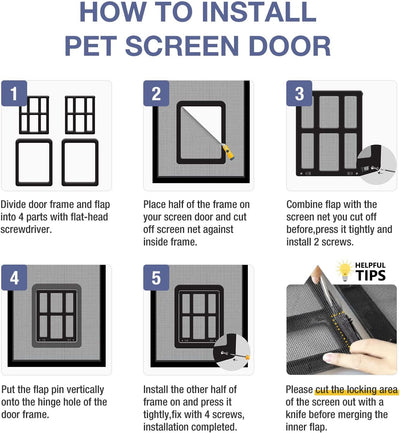 HOW TO INSTALL
PET SCREEN DOOR

1

Divide door frame and flap into 4 parts with flat-head screwdriver.

2

Place half of the frame on your screen door and cut off screen net against inside frame.

3

Combine flap with the screen net you cut off before,press it tightly and install 2 screws.

4

Put the flap pin vertically onto the hinge hole of the door frame.

5

Install the other half of frame on and press it tightly,fix with 4 screws, installation completed.

HELPFUL TIPS

Please cut the locking area of the screen out with a knife before merging the inner flap.