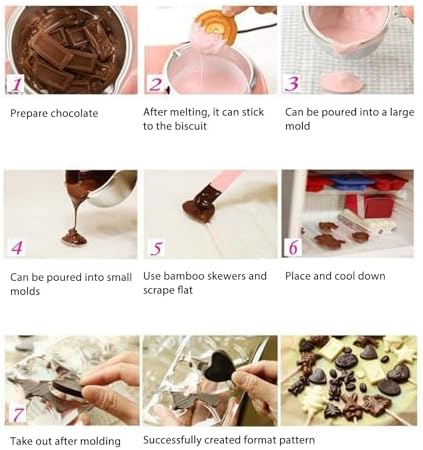 1

Prepare chocolate

2

After melting, it can stick to the biscuit

3

Can be poured into a large mold

4

Can be poured into small molds

5

Use bamboo skewers and scrape flat

6

Place and cool down

7

Take out after molding

Successfully created format pattern