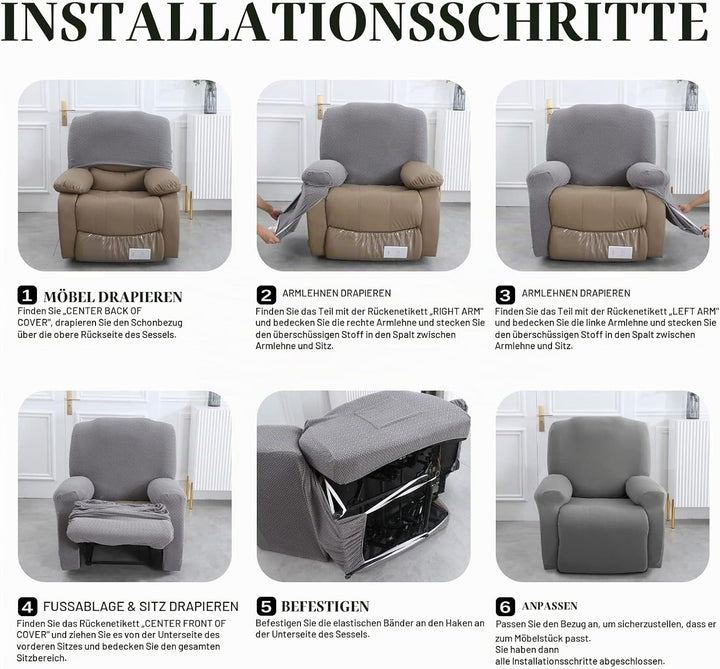 INSTALLATIONSSCHRITTE

1 MÖBEL DRAPIEREN
Finden Sie „CENTER BACK OF COVER", drapieren Sie den Schonbezug über die obere Rückseite des Sessels.

2 ARMLEHNEN DRAPIEREN
Finden Sie das Teil mit der Rückenetikett „RIGHT ARM" und bedecken Sie die rechte Armlehne und stecken Sie den überschüssigen Stoff in den Spalt zwischen Armlehne und Sitz.

3 ARMLEHNEN DRAPIEREN
Finden Sie das Teil mit der Rückenetikett „LEFT ARM" und bedecken Sie die linke Armlehne und stecken Sie den überschüssigen Stoff in den Spalt zwischen Armlehne und Sitz.

4 FUSSABLAGE & SITZ DRAPIEREN
Finden Sie das Rückenetikett „CENTER FRONT OF COVER" und ziehen Sie es von der Unterseite des vorderen Sitzes und bedecken Sie den gesamten Sitzbereich.

5 BEFESTIGEN
Befestigen Sie die elastischen Bänder an den Haken an der Unterseite des Sessels.

6 ANPASSEN
Passen Sie den Bezug an, um sicherzustellen, dass er zum Möbelstück passt.
Sie haben dann
alle Installationsschritte abgeschlossen.