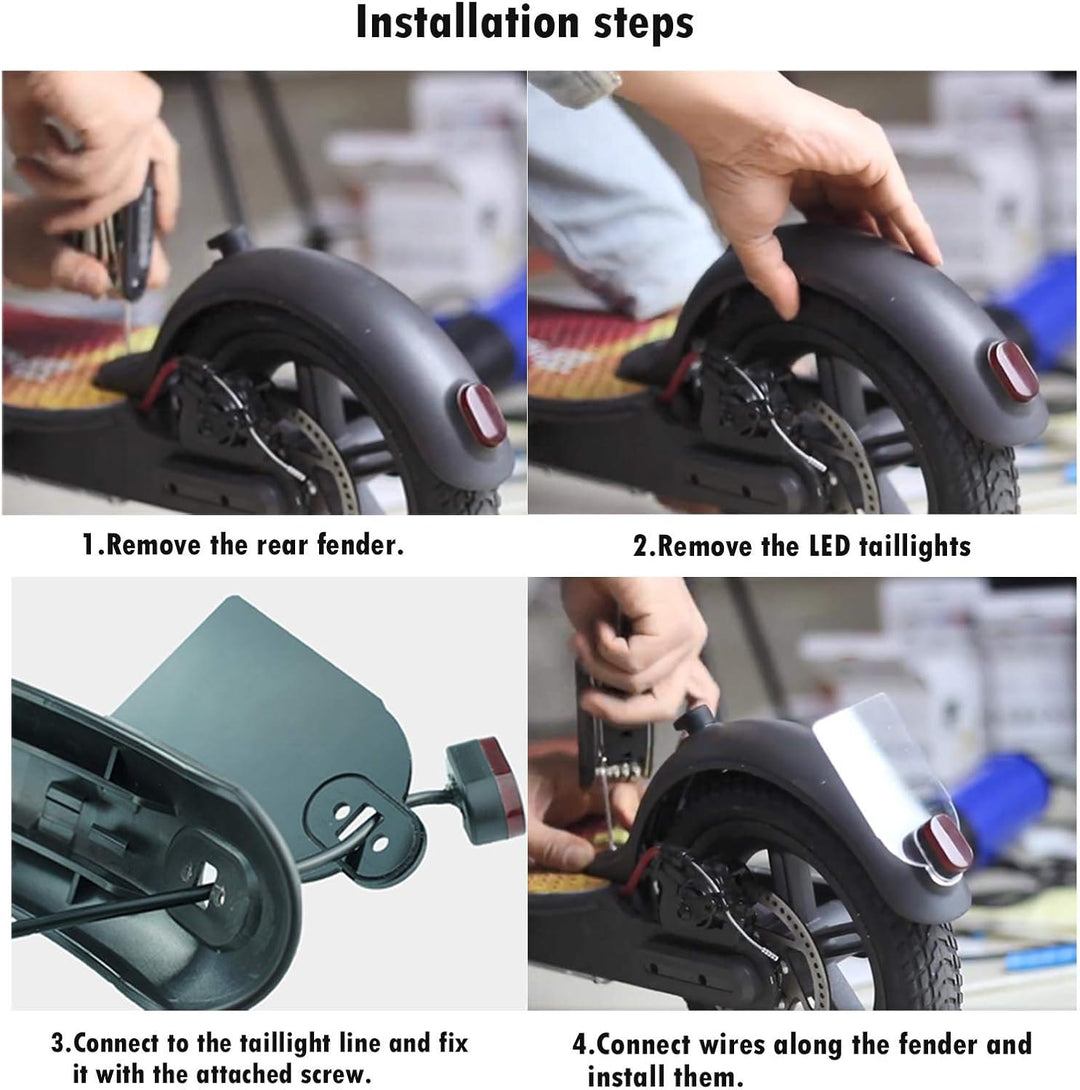 Installation steps

1.Remove the rear fender.

2.Remove the LED taillights

3.Connect to the taillight line and fix it with the attached screw.

4.Connect wires along the fender and install them.