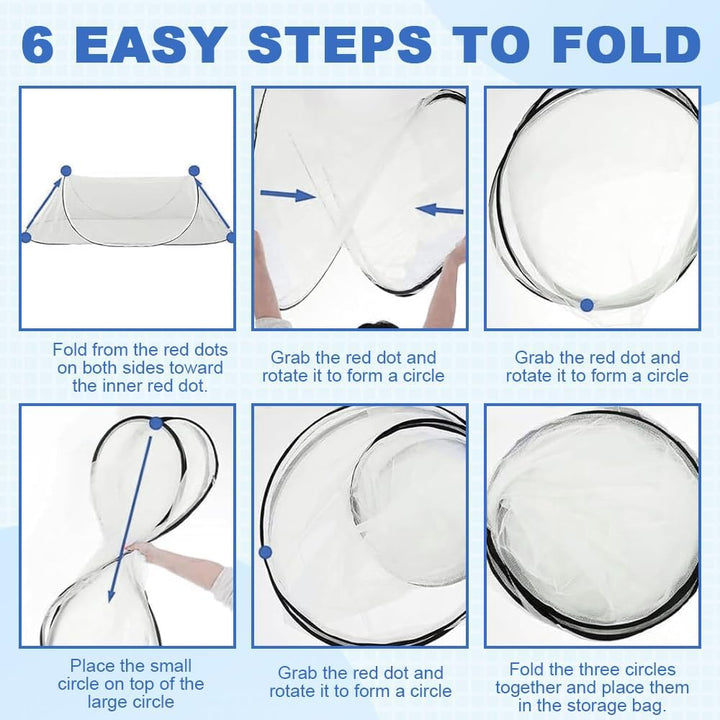 6 EASY STEPS TO FOLD

Fold from the red dots on both sides toward the inner red dot.

Grab the red dot and rotate it to form a circle

Grab the red dot and rotate it to form a circle

Place the small circle on top of the large circle

Grab the red dot and rotate it to form a circle

Fold the three circles together and place them in the storage bag.