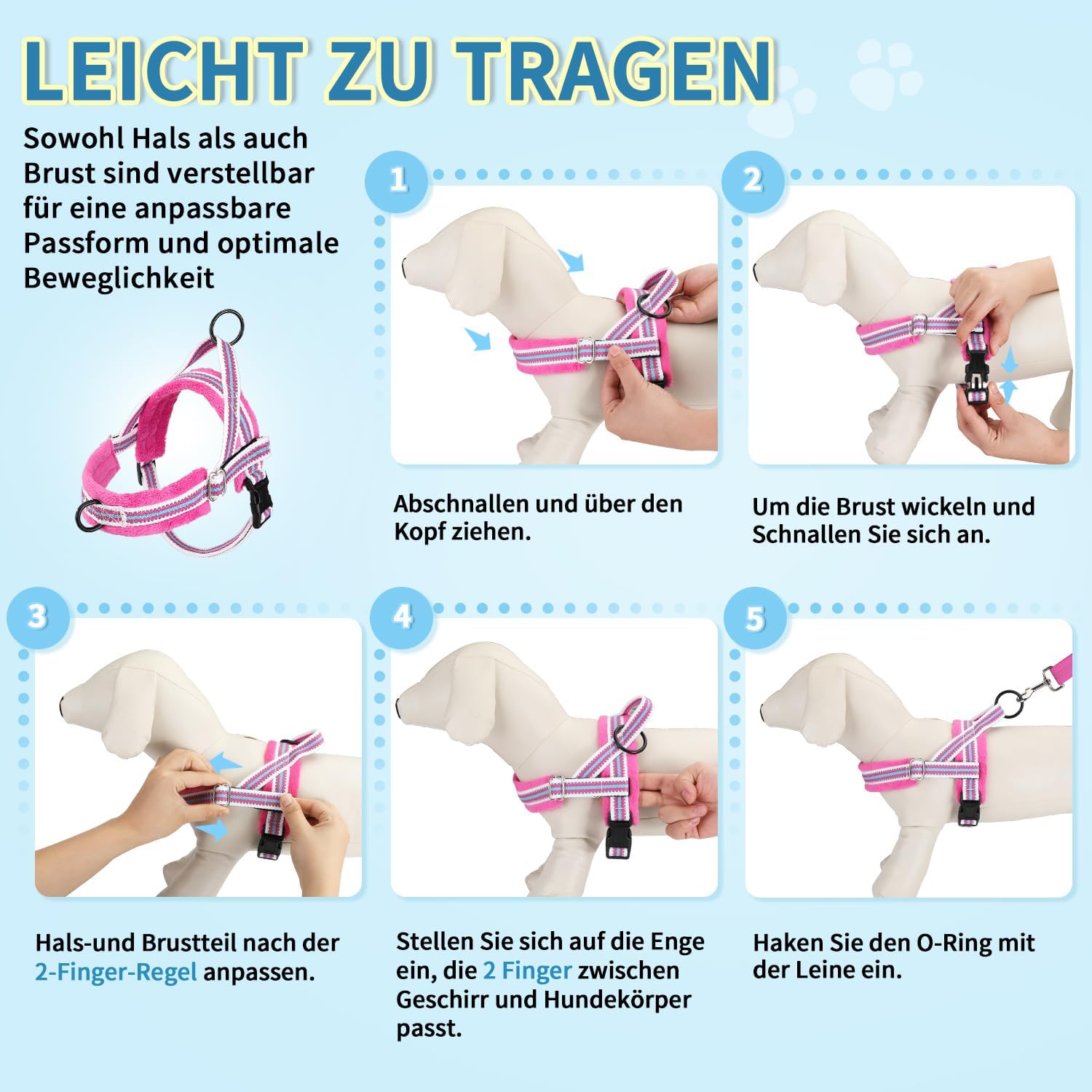 LEICHT ZU TRAGEN

Sowohl Hals als auch Brust sind verstellbar für eine anpassbare Passform und optimale Beweglichkeit

1

Abschnallen und über den Kopf ziehen.

2

Um die Brust wickeln und Schnallen Sie sich an.

3

Hals-und Brustteil nach der 2-Finger-Regel anpassen.

4

Stellen Sie sich auf die Enge ein, die 2 Finger zwischen Geschirr und Hundekörper passt.

5

Haken Sie den O-Ring mit der Leine ein.