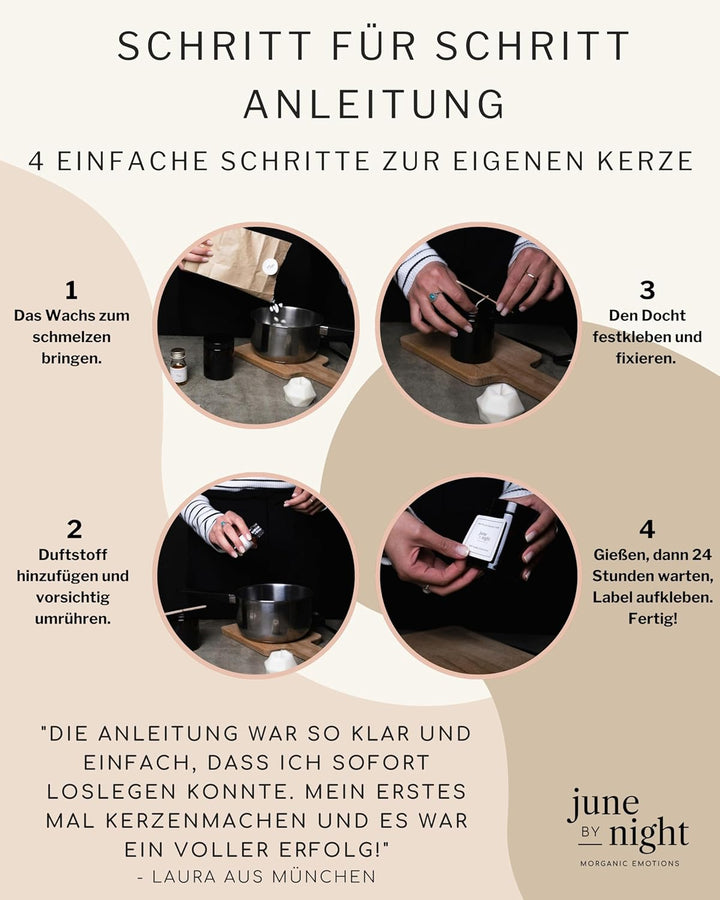 SCHRITT FÜR SCHRITT ANLEITUNG

4 EINFACHE SCHRITTE ZUR EIGENEN KERZE

1
Das Wachs zum schmelzen bringen.

3
Den Docht festkleben und fixieren.

2
Duftstoff hinzufügen und vorsichtig umrühren.

4
Gießen, dann 24 Stunden warten, Label aufkleben. Fertig!

"DIE ANLEITUNG WAR SO KLAR UND EINFACH, DASS ICH SOFORT LOSLEGEN KONNTE. MEIN ERSTES MAL KERZENMACHEN UND ES WAR EIN VOLLER ERFOLG!"
- LAURA AUS MÜNCHEN

june BY night
MORGANIC EMOTIONS